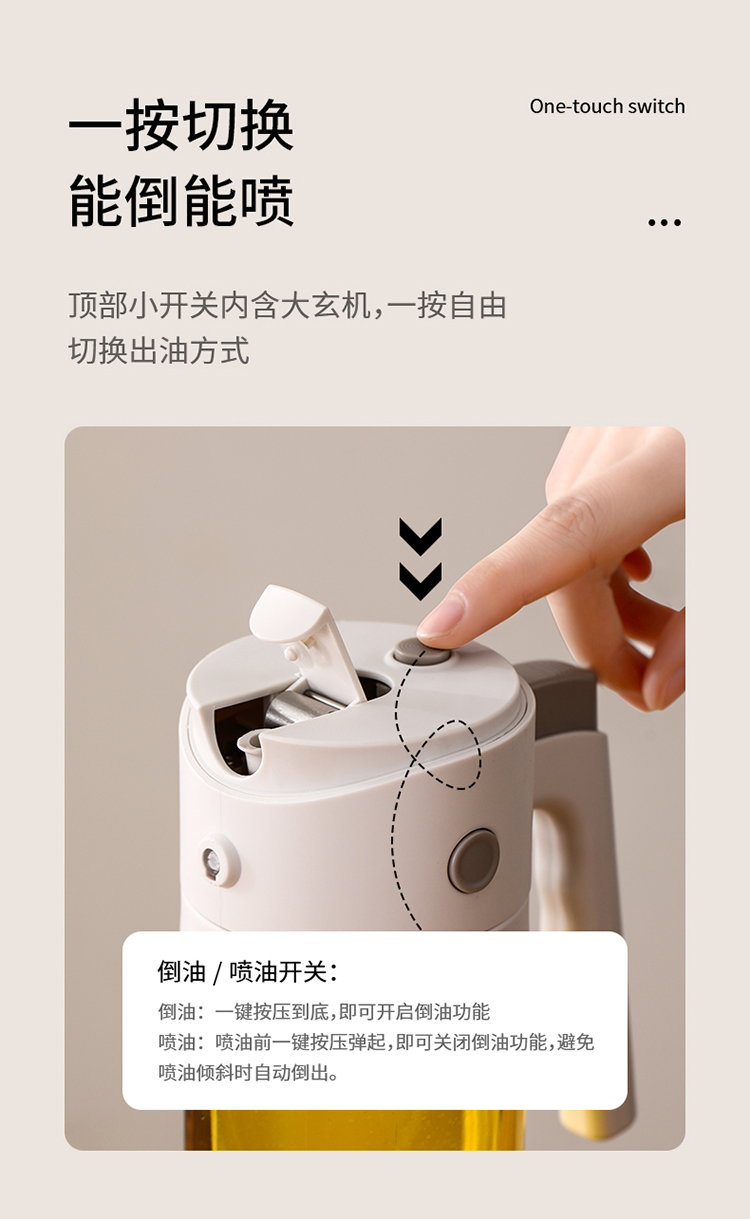 一按切换
能倒能喷

One-touch switch

...

顶部小开关内含大玄机，一按自由切换出油方式

倒油 / 喷油开关：

倒油：一键按压到底，即可开启倒油功能
喷油：喷油前一键按压弹起，即可关闭倒油功能，避免喷油倾斜时自动倒出。