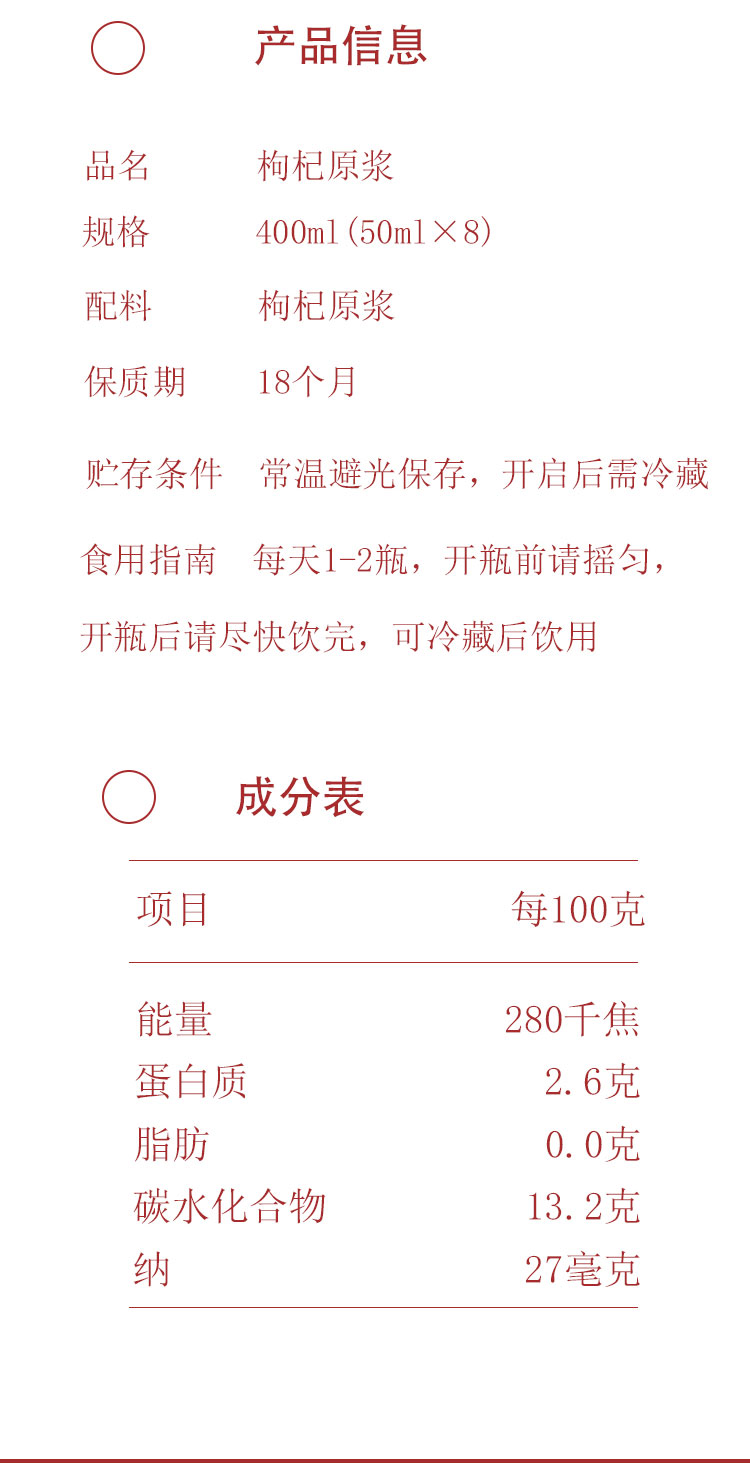 产品信息

品名 枸杞原浆
规格 400ml(50ml×8)
配料 枸杞原浆
保质期 18个月
贮存条件 常温避光保存，开启后需冷藏
食用指南 每天1-2瓶，开瓶前请摇匀，开瓶后请尽快饮完，可冷藏后饮用

成分表

| 项目 | 每100克 |
|---|---|
| 能量 | 280千焦 |
| 蛋白质 | 2.6克 |
| 脂肪 | 0.0克 |
| 碳水化合物 | 13.2克 |
| 纳 | 27毫克 |