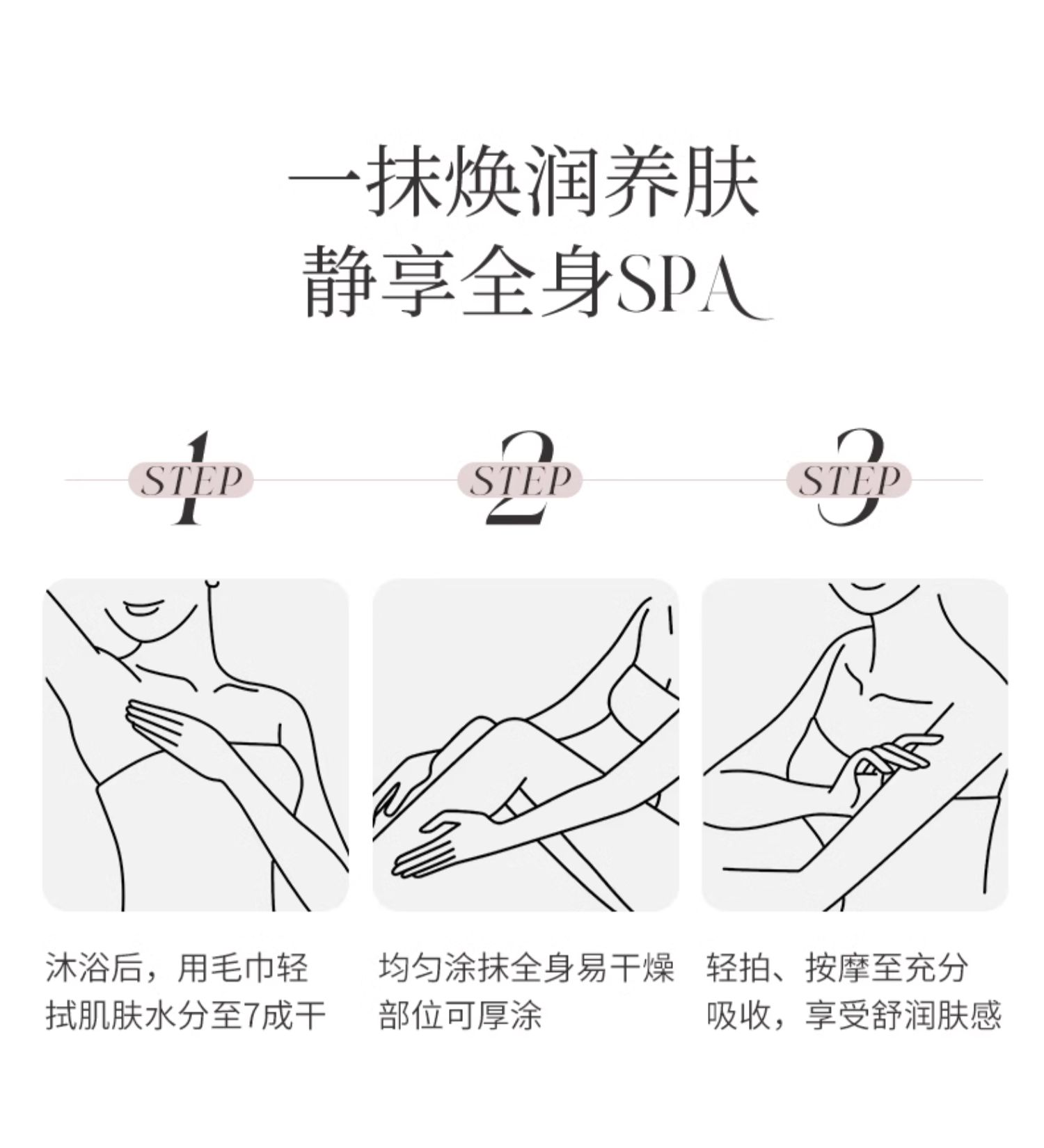 一抹焕润养肤
静享全身SPA

STEP 1

STEP 2

STEP 3

沐浴后，用毛巾轻拭肌肤水分至7成干

均匀涂抹全身易干燥部位可厚涂

轻拍、按摩至充分吸收，享受舒润肤感