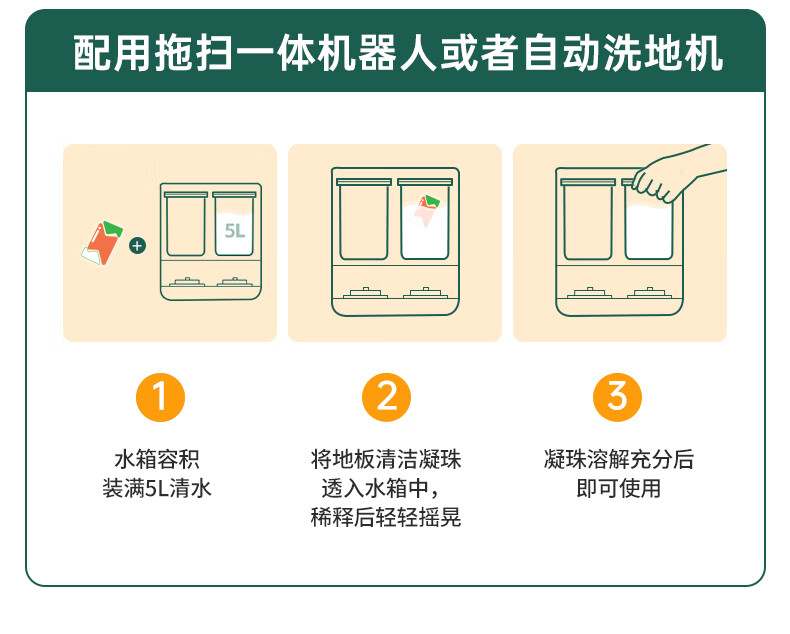 配用拖扫一体机器人或者自动洗地机

5L

1

水箱容积
装满5L清水

2

将地板清洁凝珠
透入水箱中，
稀释后轻轻摇晃

3

凝珠溶解充分后
即可使用