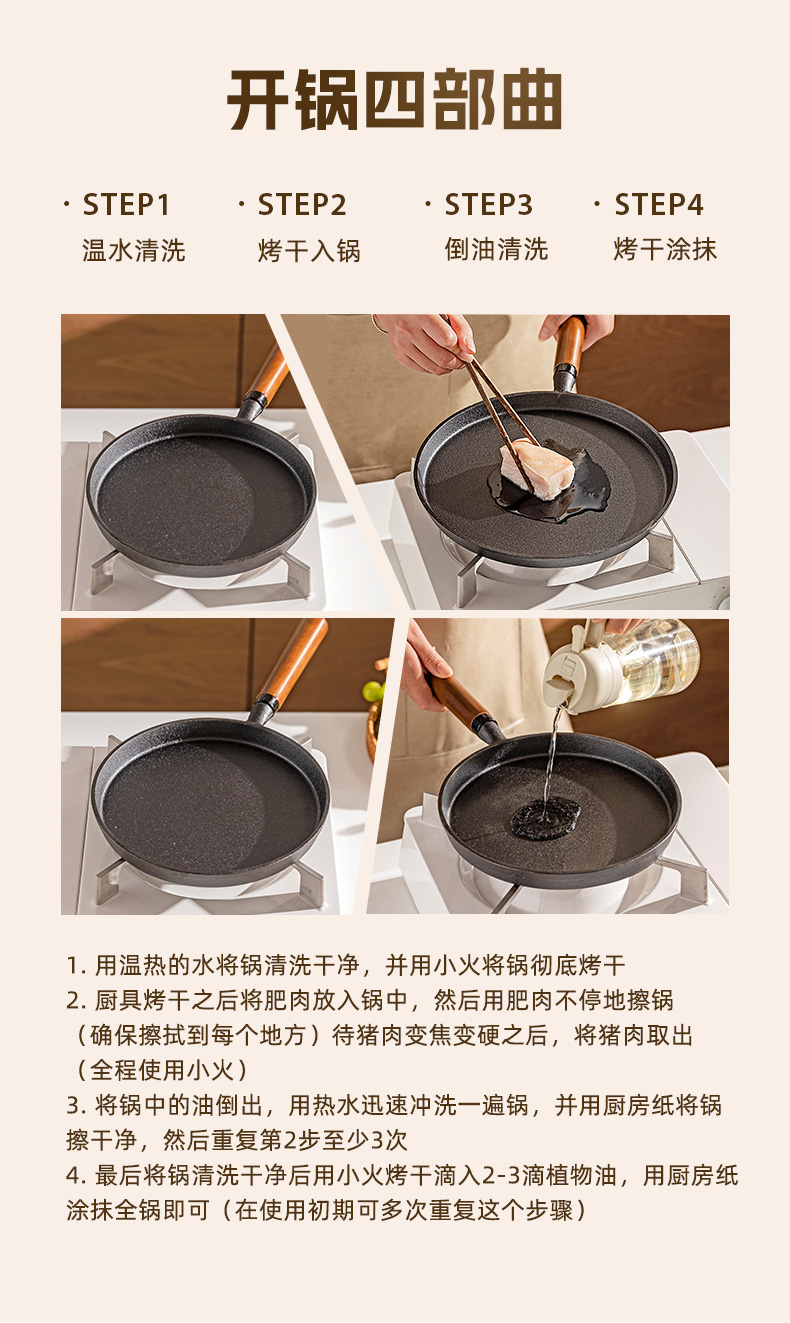 开锅四部曲

· STEP1
温水清洗

· STEP2
烤干入锅

· STEP3
倒油清洗

· STEP4
烤干涂抹

1. 用温热的水将锅清洗干净，并用小火将锅彻底烤干
2. 厨具烤干之后将肥肉放入锅中，然后用肥肉不停地擦锅（确保擦拭到每个地方）待猪肉变焦变硬之后，将猪肉取出（全程使用小火）
3. 将锅中的油倒出，用热水迅速冲洗一遍锅，并用厨房纸将锅擦干净，然后重复第2步至少3次
4. 最后将锅清洗干净后用小火烤干滴入2-3滴植物油，用厨房纸涂抹全锅即可（在使用初期可多次重复这个步骤）