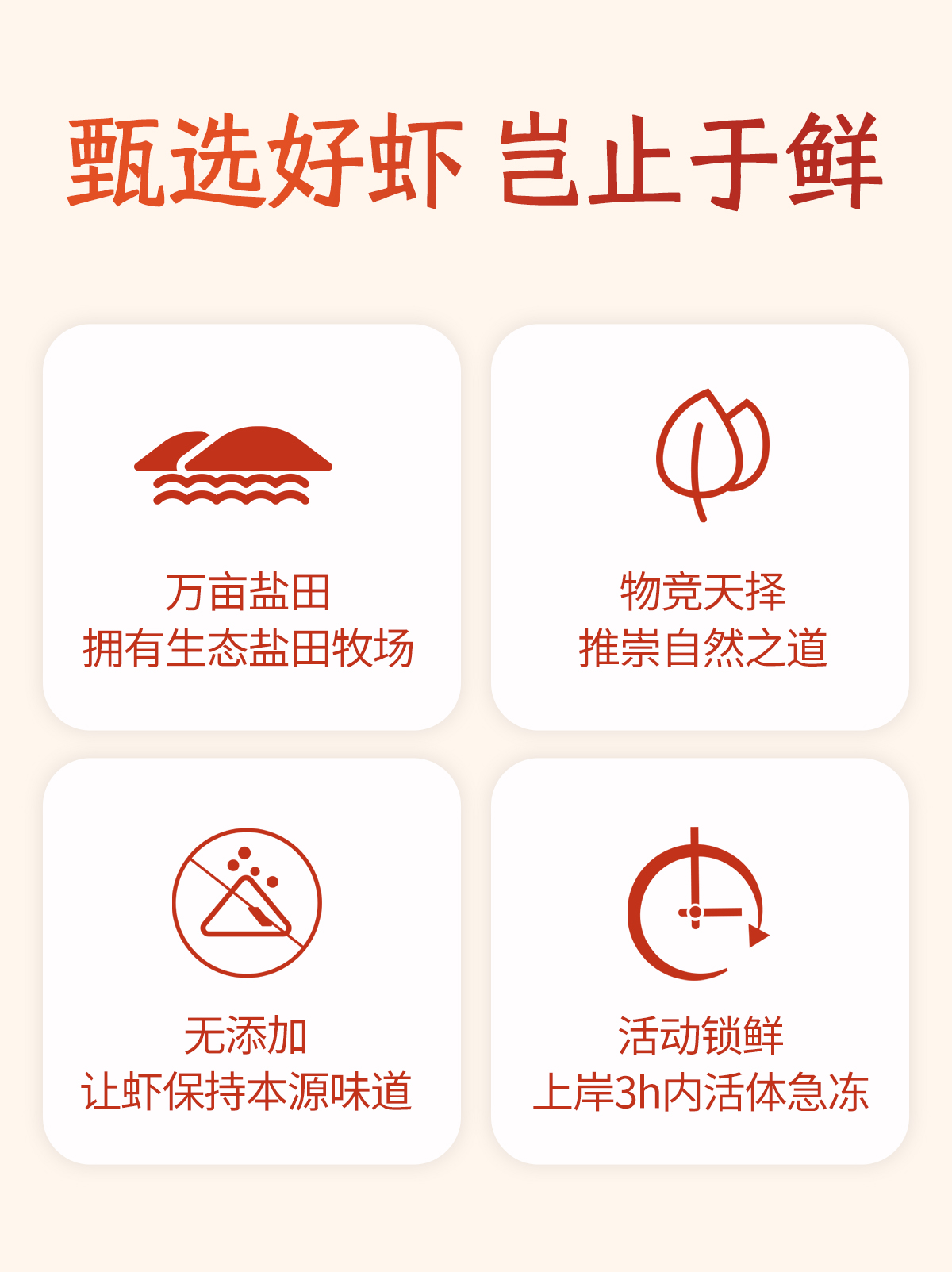 甄选好虾 岂止于鲜

万亩盐田
拥有生态盐田牧场

物竞天择
推崇自然之道

无添加
让虾保持本源味道

活动锁鲜
上岸3h内活体急冻