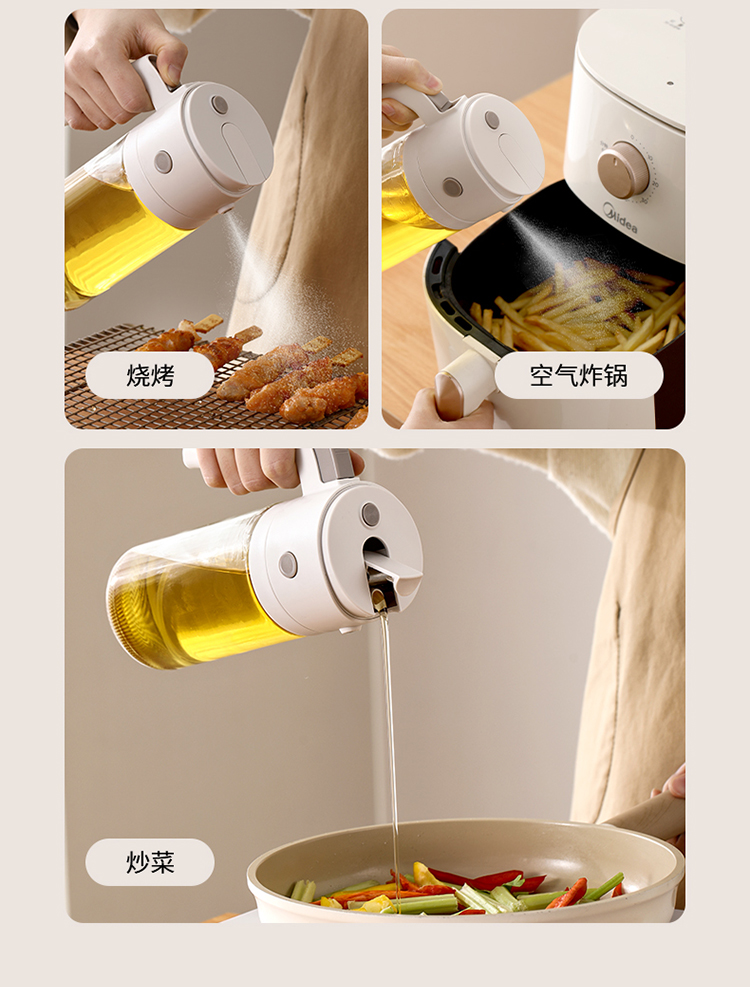 烧烤

Midea

空气炸锅

炒菜