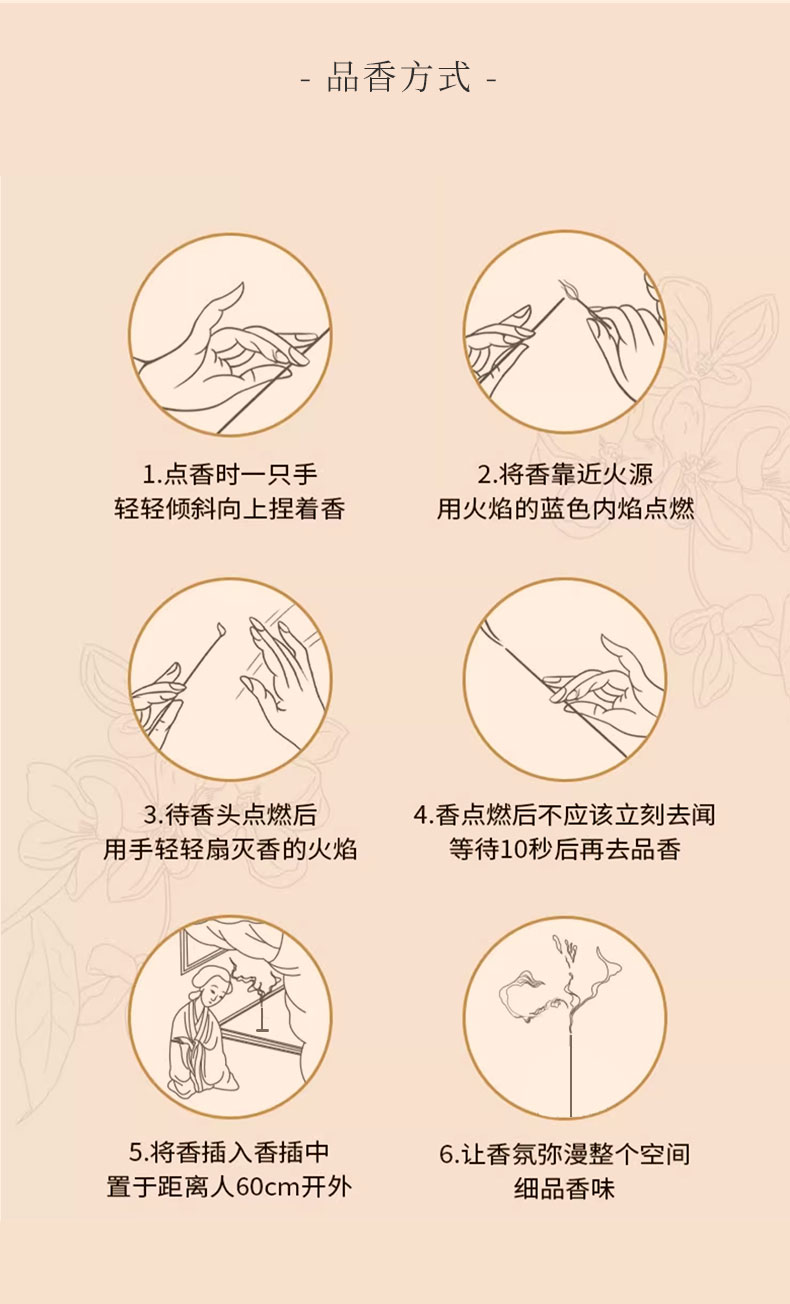 - 品香方式 -

1.点香时一只手
轻轻倾斜向上捏着香

2.将香靠近火源
用火焰的蓝色内焰点燃

3.待香头点燃后
用手轻轻扇灭香的火焰

4.香点燃后不应该立刻去闻
等待10秒后再去品香

5.将香插入香插中
置于距离人60cm开外

6.让香氛弥漫整个空间
细品香味