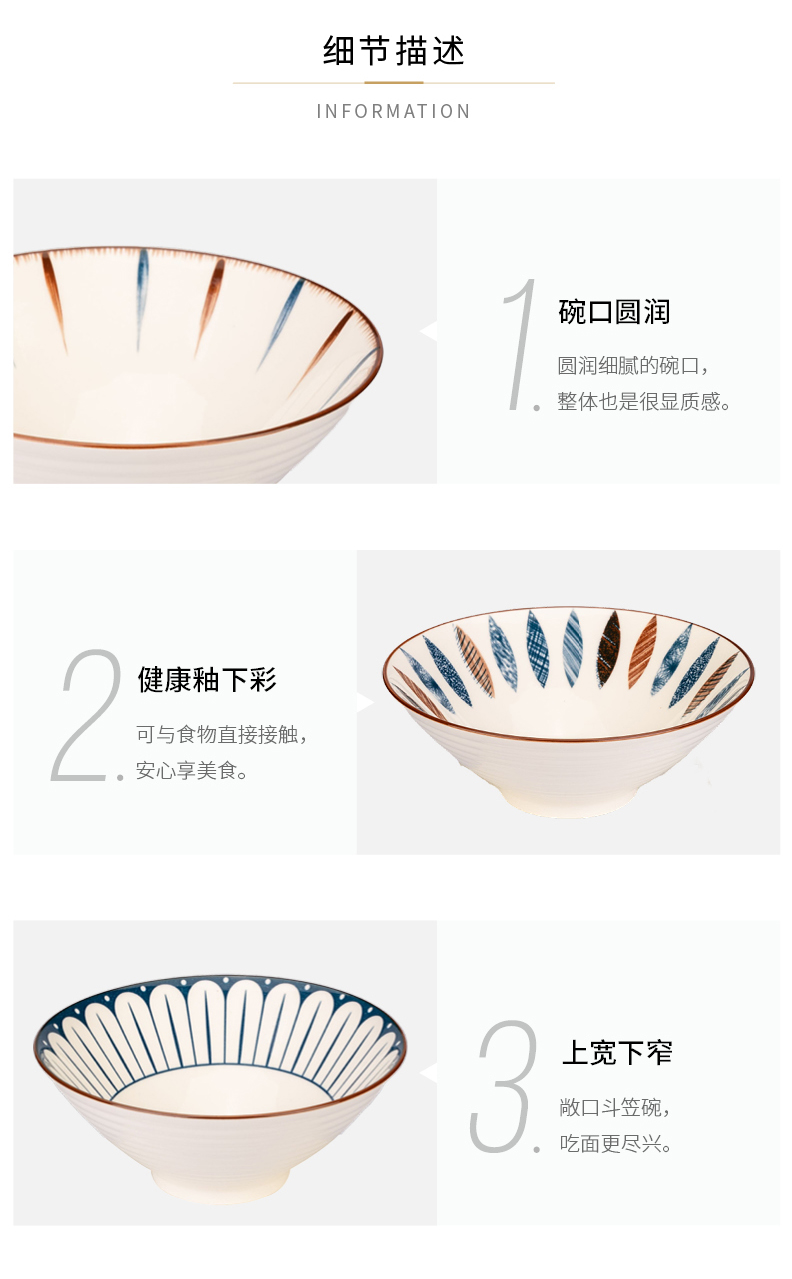 细节描述

INFORMATION

1.

碗口圆润

圆润细腻的碗口，
整体也是很显质感。

2.

健康釉下彩

可与食物直接接触，
安心享美食。

3.

上宽下窄

敞口斗笠碗，
吃面更尽兴。