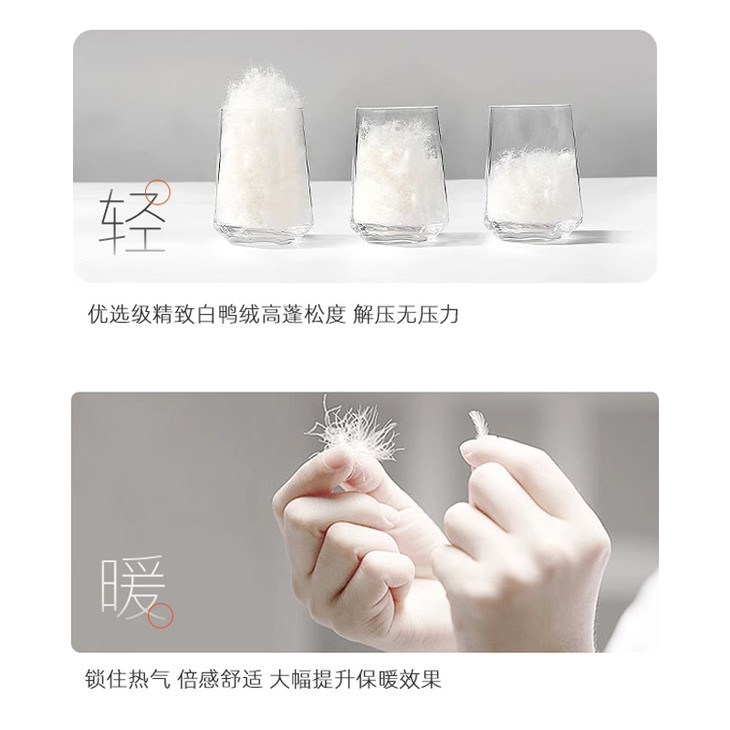 轻

优选级精致白鸭绒高蓬松度 解压无压力

暖

锁住热气 倍感舒适 大幅提升保暖效果