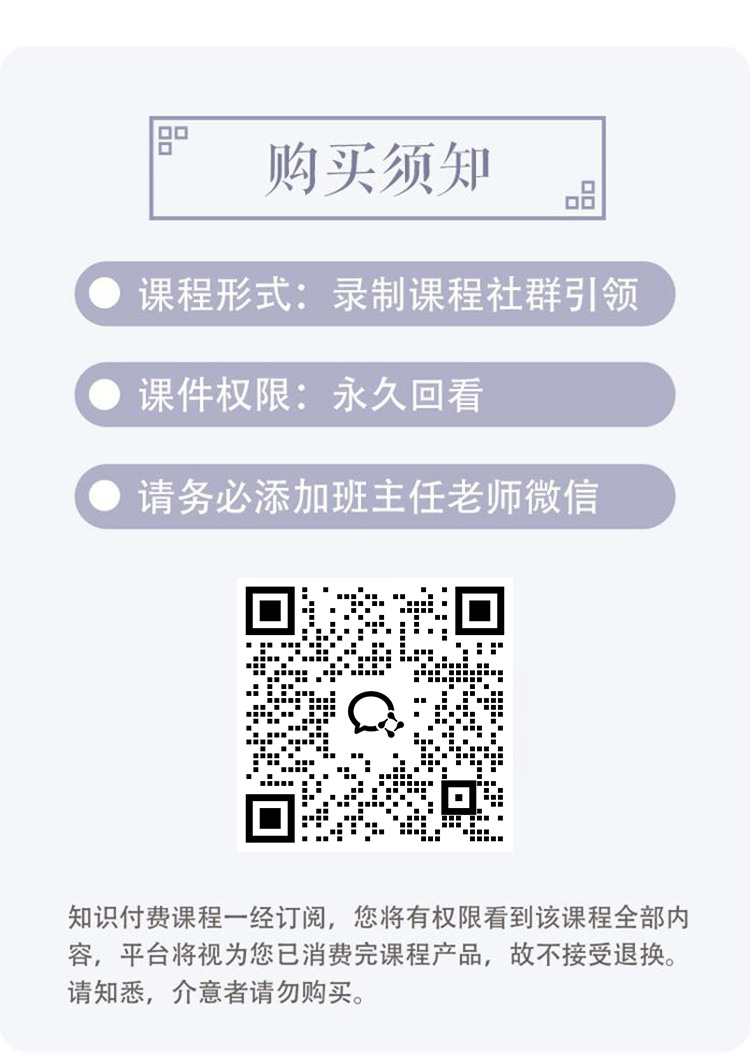 购买须知

• 课程形式：录制课程社群引领

• 课件权限：永久回看

• 请务必添加班主任老师微信

知识付费课程一经订阅，您将有权限看到该课程全部内容，平台将视为您已消费完课程产品，故不接受退换。请知悉，介意者请勿购买。