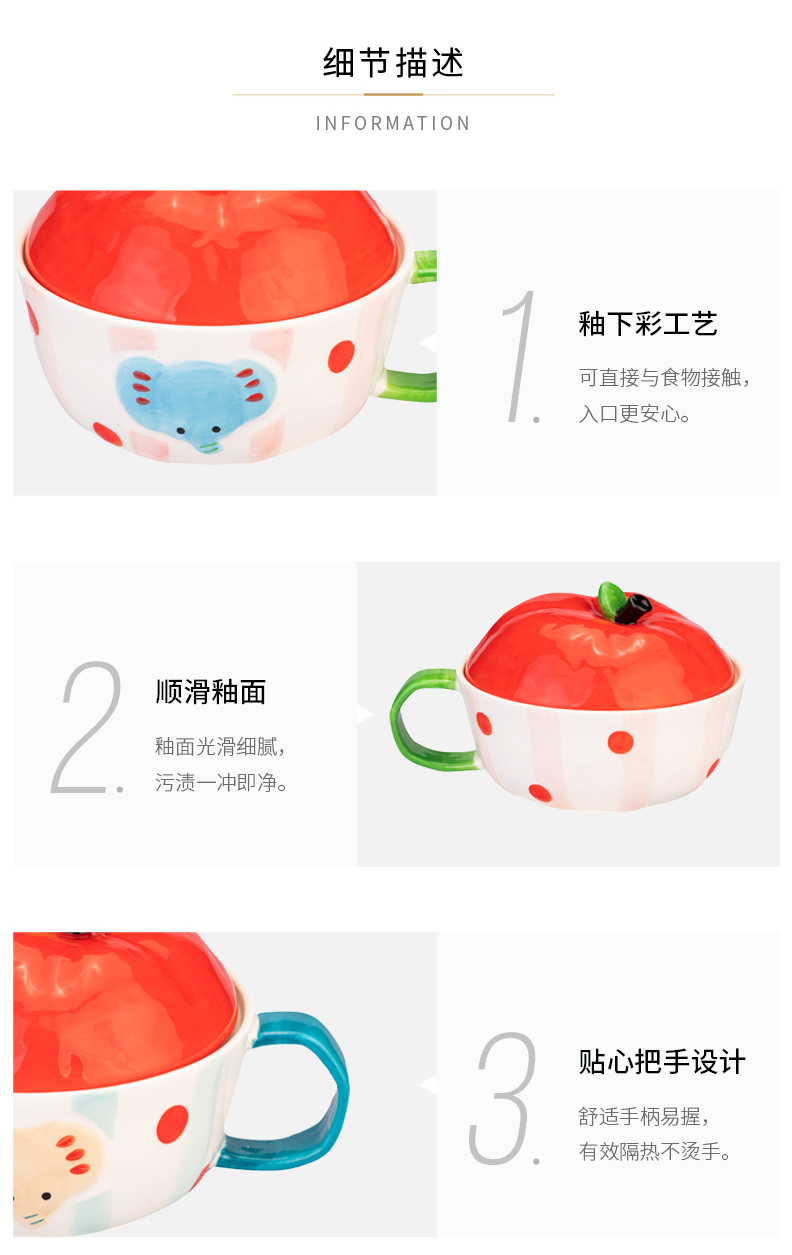 细节描述

INFORMATION

1.

釉下彩工艺

可直接与食物接触，入口更安心。

2.

顺滑釉面

釉面光滑细腻，污渍一冲即净。

3.

贴心把手设计

舒适手柄易握，有效隔热不烫手。