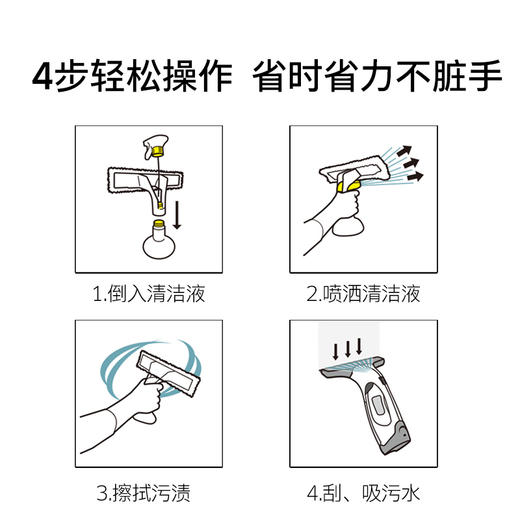 4步轻松操作 省时省力不脏手

1.倒入清洁液

2.喷洒清洁液

3.擦拭污渍

4.刮、吸污水