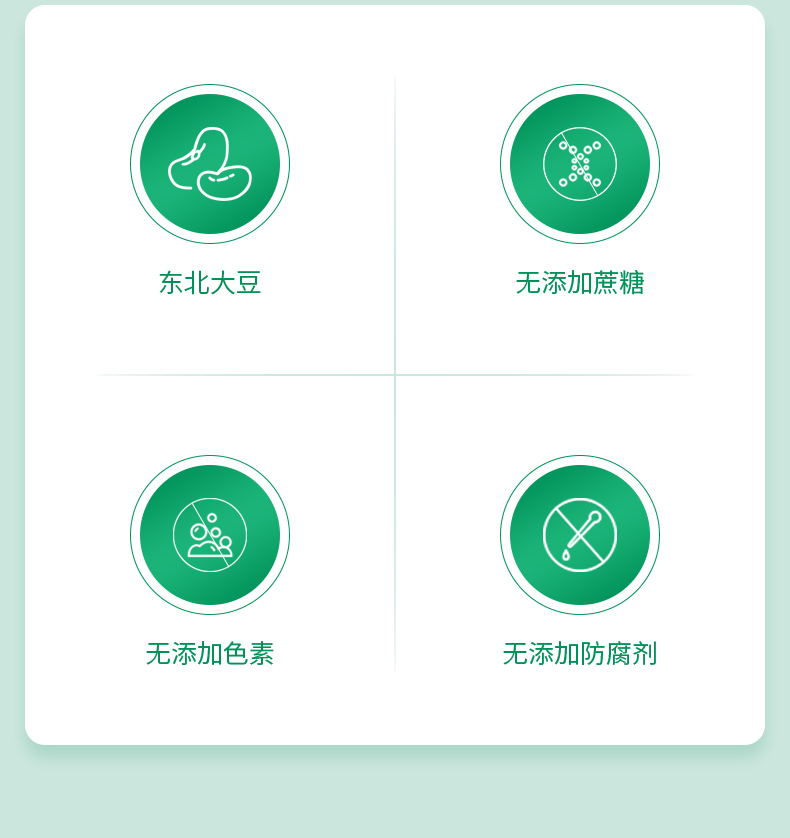 东北大豆

无添加蔗糖

无添加色素

无添加防腐剂