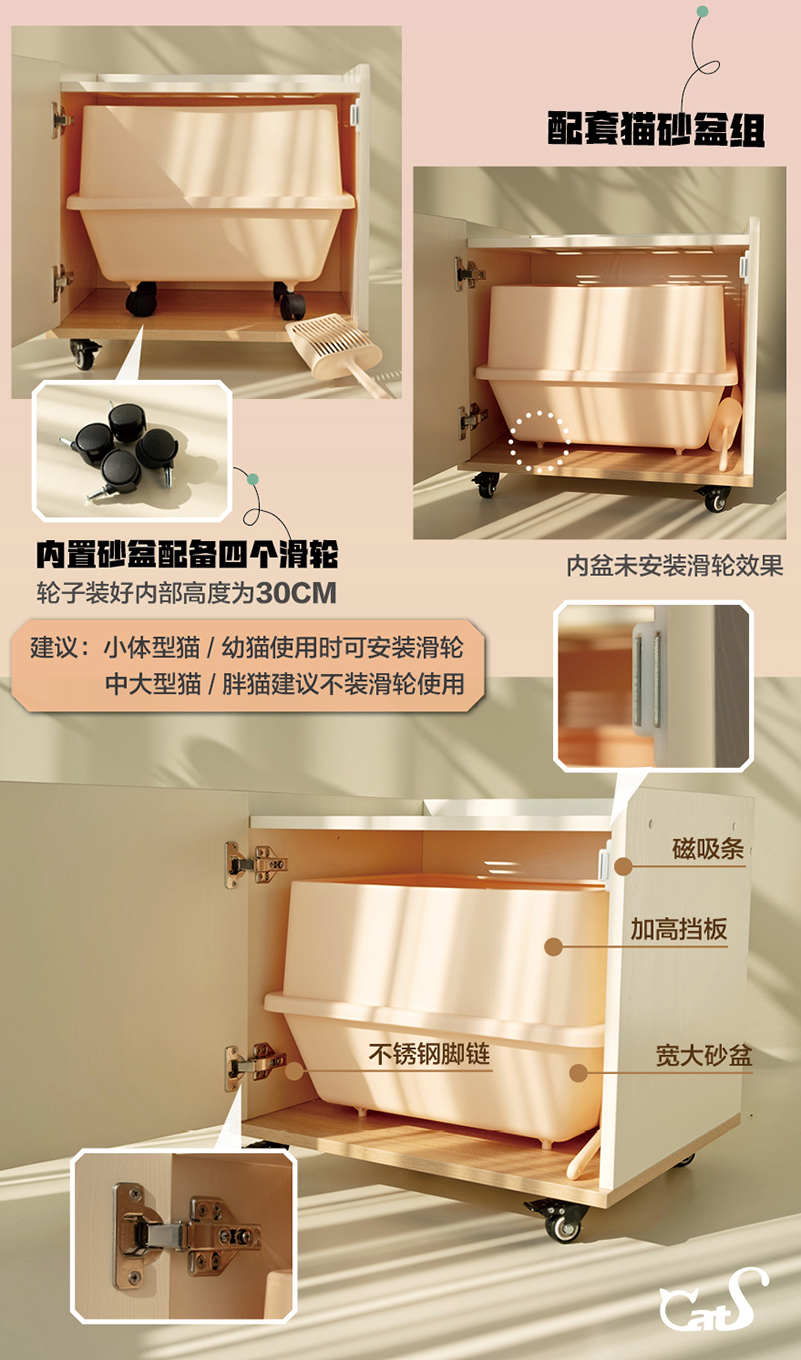 配套猫砂盆组

内置砂盆配备四个滑轮
轮子装好内部高度为30CM

内盆未安装滑轮效果

建议：小体型猫 / 幼猫使用时可安装滑轮
中大型猫 / 胖猫建议不装滑轮使用

磁吸条

加高挡板

不锈钢脚链

宽大砂盆

CatS