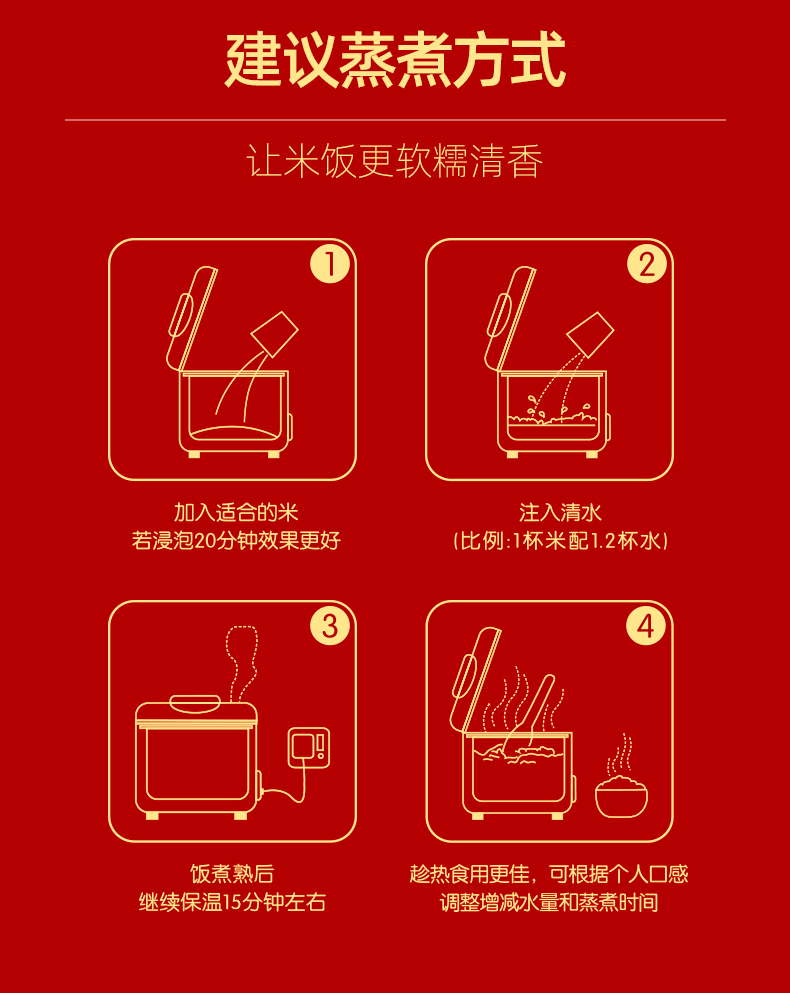 建议蒸煮方式

让米饭更软糯清香

1

加入适合的米
若浸泡20分钟效果更好

2

注入清水
(比例:1杯米配1.2杯水)

3

饭煮熟后
继续保温15分钟左右

4

趁热食用更佳，可根据个人口感
调整增减水量和蒸煮时间