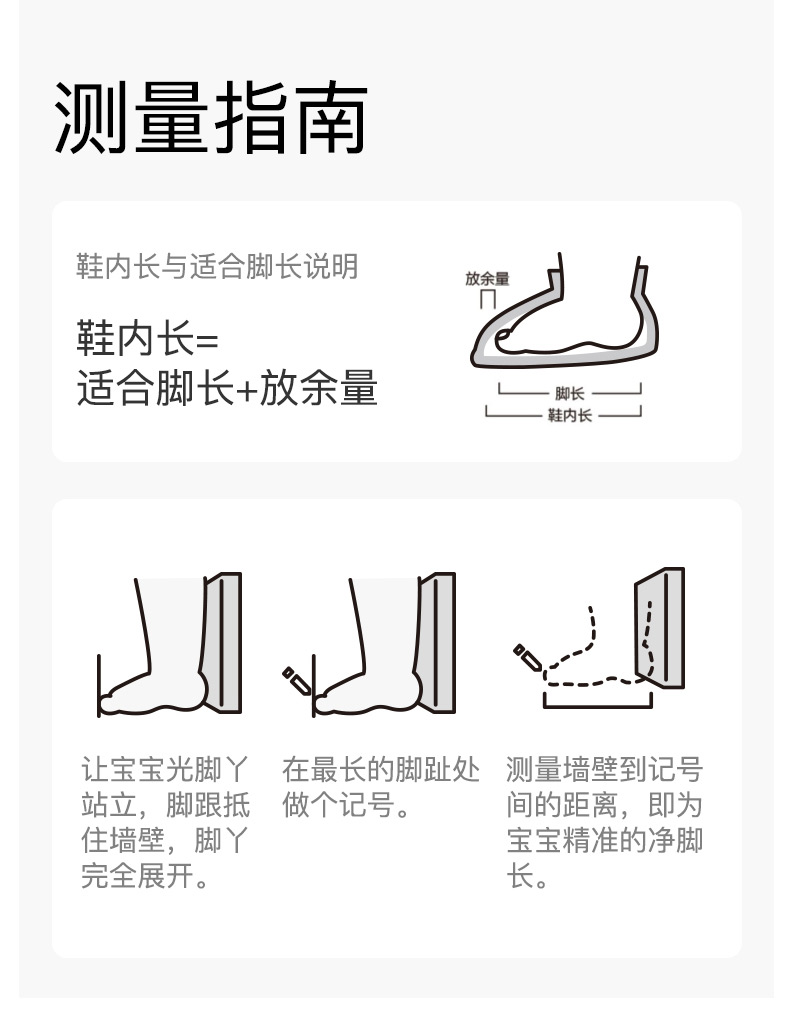 测量指南

鞋内长与适合脚长说明

鞋内长=
适合脚长+放余量

放余量

脚长

鞋内长

让宝宝光脚丫站立，脚跟抵住墙壁，脚丫完全展开。

在最长的脚趾处做个记号。

测量墙壁到记号间的距离，即为宝宝精准的净脚长。