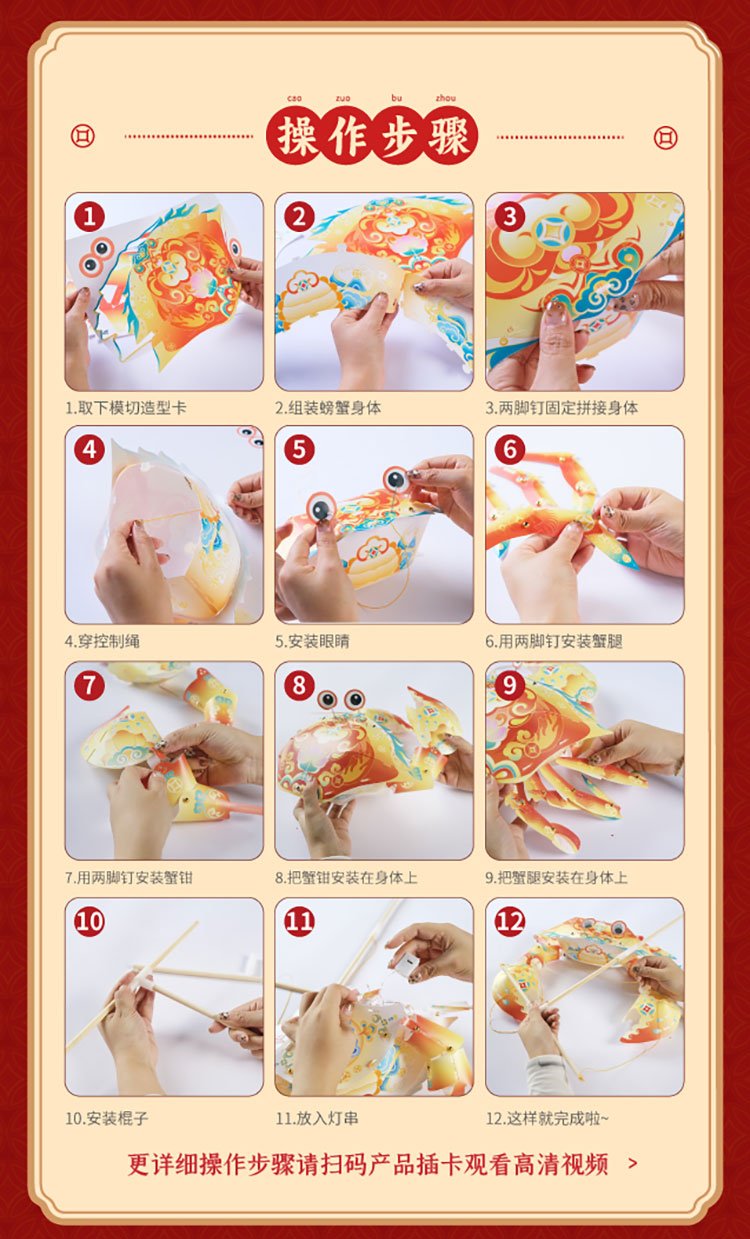 cao zuo bu zhou
操作步骤

1
1.取下模切造型卡

2
2.组装螃蟹身体

3
3.两脚钉固定拼接身体

4
4.穿控制绳

5
5.安装眼睛

6
6.用两脚钉安装蟹腿

7
7.用两脚钉安装蟹钳

8
8.把蟹钳安装在身体上

9
9.把蟹腿安装在身体上

10
10.安装棍子

11
11.放入灯串

12
12.这样就完成啦~

更详细操作步骤请扫码产品插卡观看高清视频 >