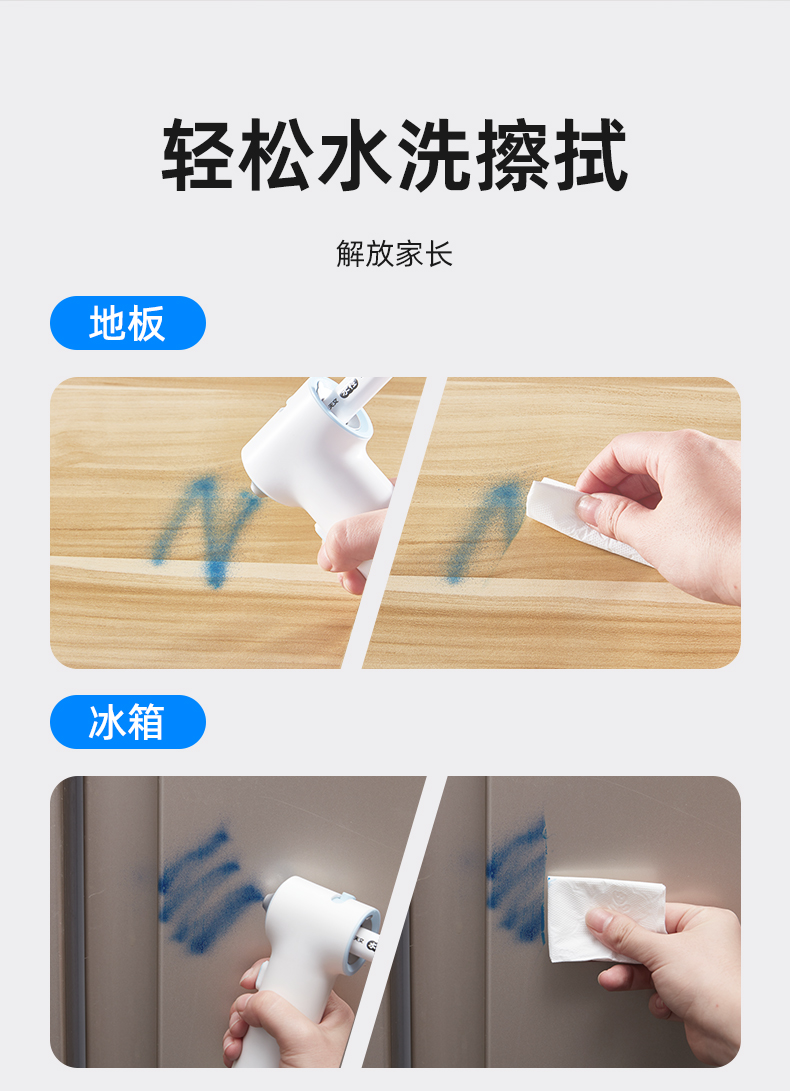 轻松水洗擦拭

解放家长

地板

冰箱