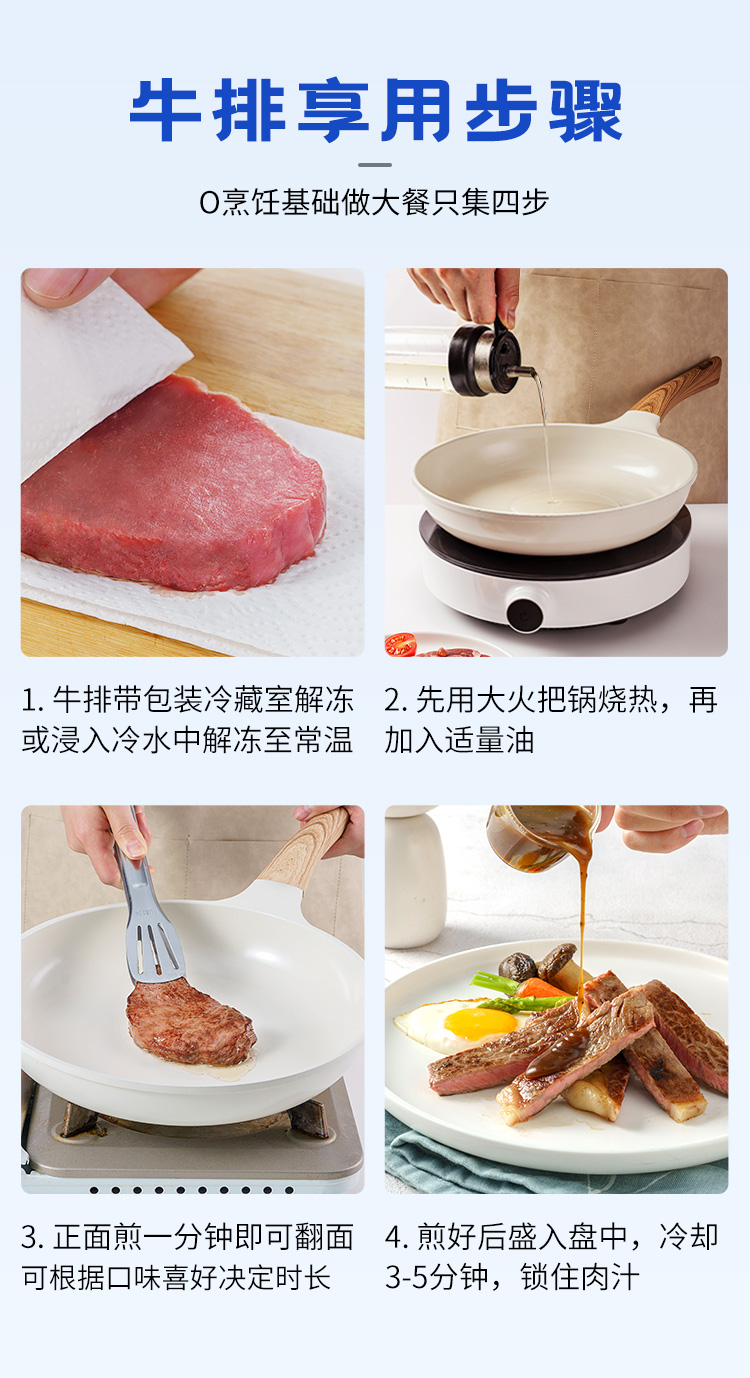 牛排享用步骤

0烹饪基础做大餐只集四步

1. 牛排带包装冷藏室解冻或浸入冷水中解冻至常温

2. 先用大火把锅烧热，再加入适量油

3. 正面煎一分钟即可翻面可根据口味喜好决定时长

4. 煎好后盛入盘中，冷却3-5分钟，锁住肉汁