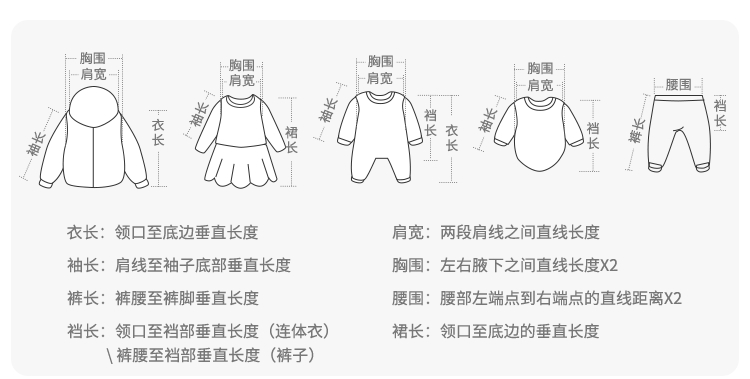 胸围
肩宽
袖长
衣长

胸围
肩宽
袖长
裙长

胸围
肩宽
袖长
裆长
衣长

胸围
肩宽
袖长
裆长

腰围
裤长
裆长

衣长：领口至底边垂直长度

袖长：肩线至袖子底部垂直长度

裤长：裤腰至裤脚垂直长度

裆长：领口至裆部垂直长度（连体衣）
\ 裤腰至裆部垂直长度（裤子）

肩宽：两段肩线之间直线长度

胸围：左右腋下之间直线长度X2

腰围：腰部左端点到右端点的直线距离X2

裙长：领口至底边的垂直长度