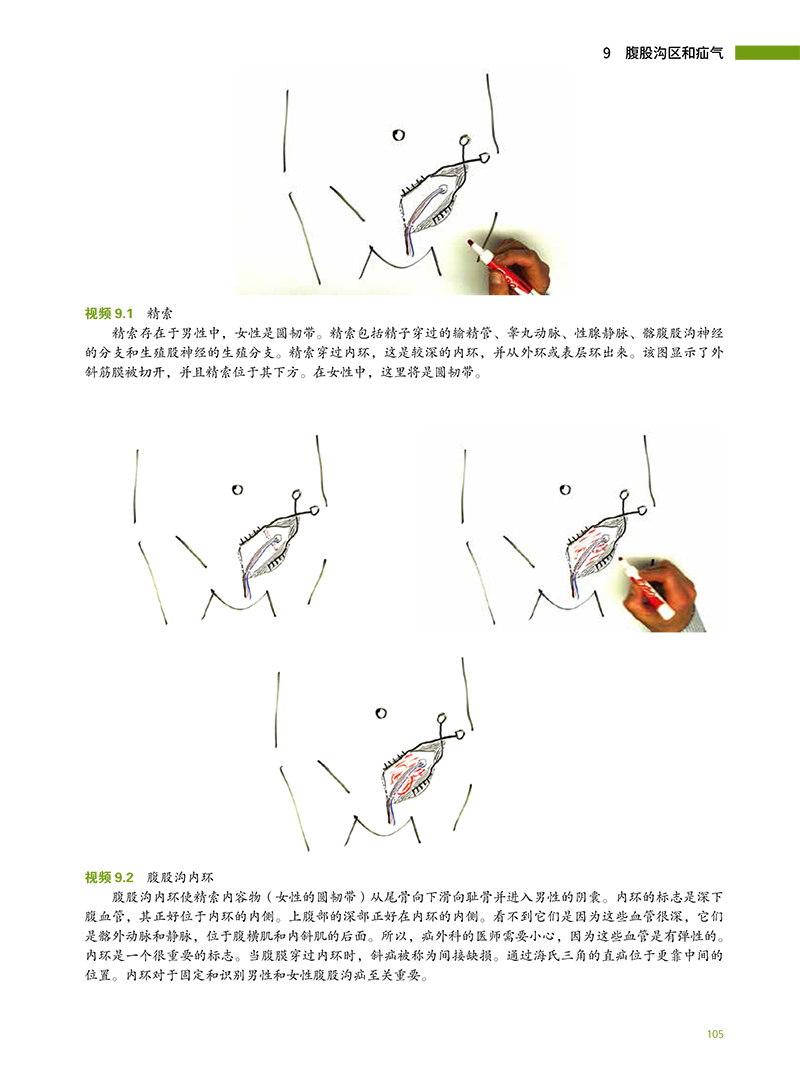 9　腹股沟区和疝气

视频 9.1　精索

精索存在于男性中，女性是圆韧带。精索包括精子穿过的输精管、睾丸动脉、性腺静脉、髂腹股沟神经的分支和生殖股神经的生殖分支。精索穿过内环，这是较深的内环，并从外环或表层环出来。该图显示了外斜筋膜被切开，并且精索位于其下方。在女性中，这里将是圆韧带。

视频 9.2　腹股沟内环

腹股沟内环使精索内容物（女性的圆韧带）从尾骨向下滑向耻骨并进入男性的阴囊。内环的标志是深下腹血管，其正好位于内环的内侧。上腹部的深部正好在内环的内侧。看不到它们是因为这些血管很深，它们是髂外动脉和静脉，位于腹横肌和内斜肌的后面。所以，疝外科的医师需要小心，因为这些血管是有弹性的。内环是一个很重要的标志。当腹膜穿过内环时，斜疝被称为间接缺损。通过海氏三角的直疝位于更靠中间的位置。内环对于固定和识别男性和女性腹股沟疝至关重要。

105