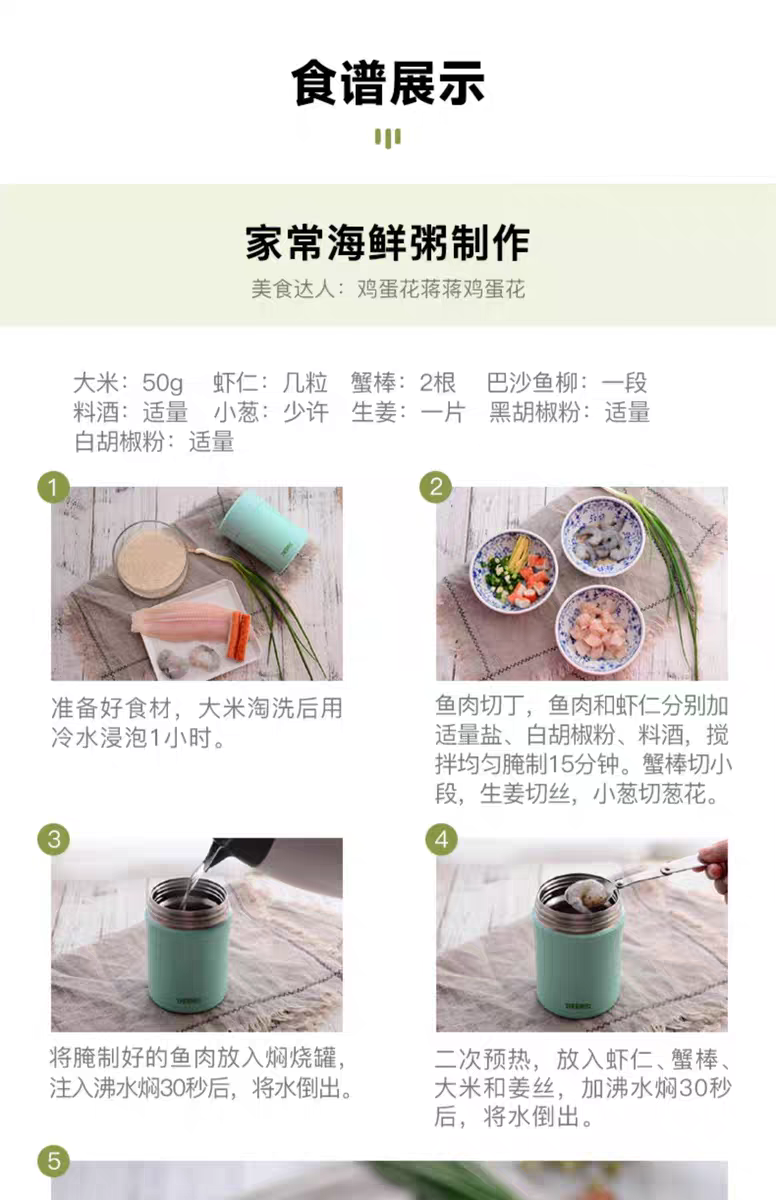 食谱展示

家常海鲜粥制作

美食达人：鸡蛋花蒋蒋鸡蛋花

大米：50g 虾仁：几粒 蟹棒：2根 巴沙鱼柳：一段
料酒：适量 小葱：少许 生姜：一片 黑胡椒粉：适量
白胡椒粉：适量

1

准备好食材，大米淘洗后用冷水浸泡1小时。

2

鱼肉切丁，鱼肉和虾仁分别加适量盐、白胡椒粉、料酒，搅拌均匀腌制15分钟。蟹棒切小段，生姜切丝，小葱切葱花。

3

将腌制好的鱼肉放入焖烧罐，注入沸水焖30秒后，将水倒出。

4

二次预热，放入虾仁、蟹棒、大米和姜丝，加沸水焖30秒后，将水倒出。

5