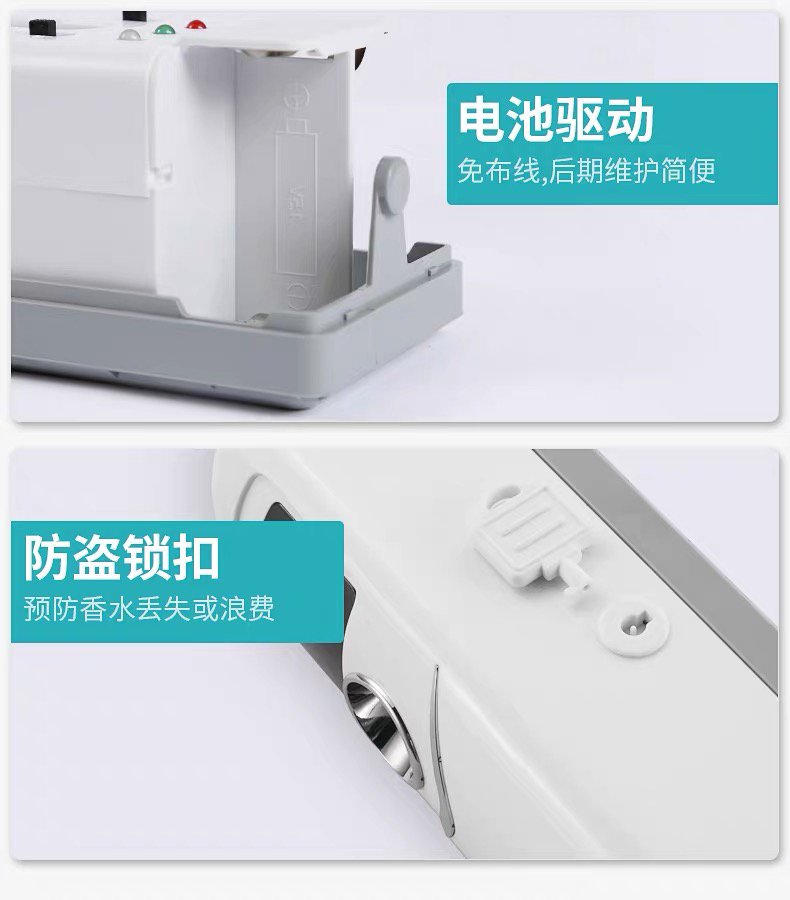 电池驱动

免布线,后期维护简便

防盗锁扣

预防香水丢失或浪费