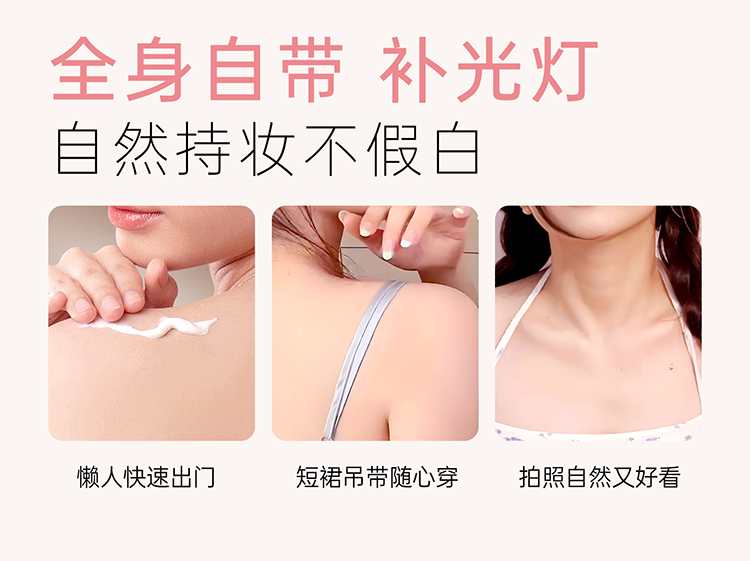 全身自带 补光灯
自然持妆不假白

懒人快速出门

短裙吊带随心穿

拍照自然又好看