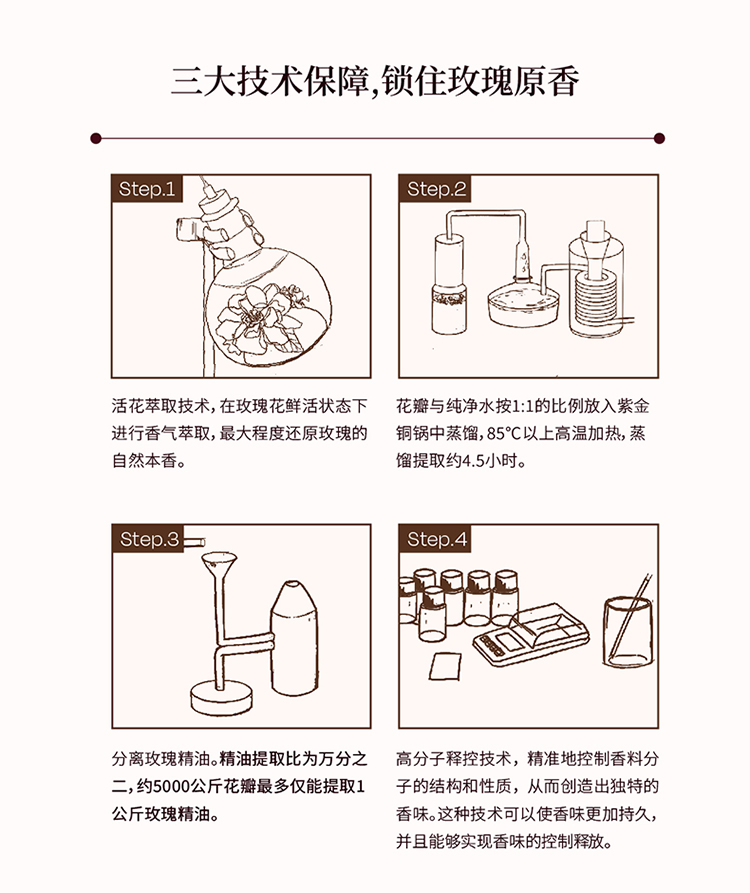 三大技术保障,锁住玫瑰原香

Step.1

活花萃取技术，在玫瑰花鲜活状态下进行香气萃取，最大程度还原玫瑰的自然本香。

Step.2

花瓣与纯净水按1:1的比例放入紫金铜锅中蒸馏，85°C以上高温加热，蒸馏提取约4.5小时。

Step.3

分离玫瑰精油。精油提取比为万分之二，约5000公斤花瓣最多仅能提取1公斤玫瑰精油。

Step.4

高分子释控技术，精准地控制香料分子的结构和性质，从而创造出独特的香味。这种技术可以使香味更加持久，并且能够实现香味的控制释放。