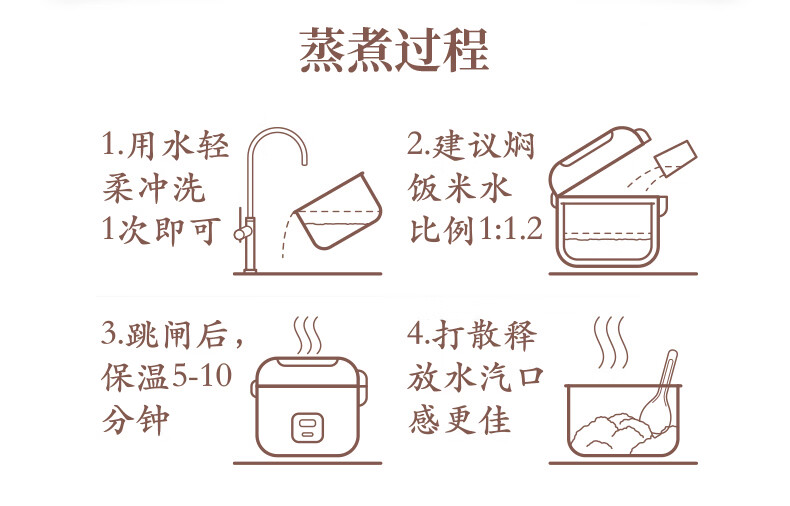 蒸煮过程

1.用水轻柔冲洗1次即可

2.建议焖饭米水比例1:1.2

3.跳闸后，保温5-10分钟

4.打散释放水汽口感更佳