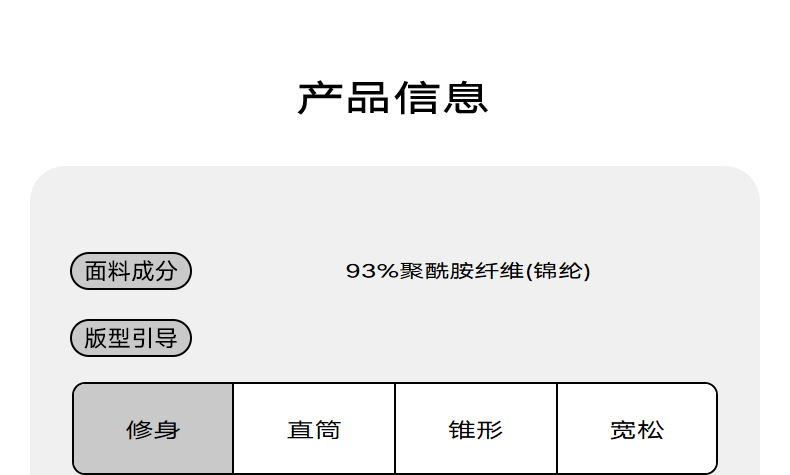 产品信息

面料成分 93%聚酰胺纤维(锦纶)

版型引导

修身 直筒 锥形 宽松