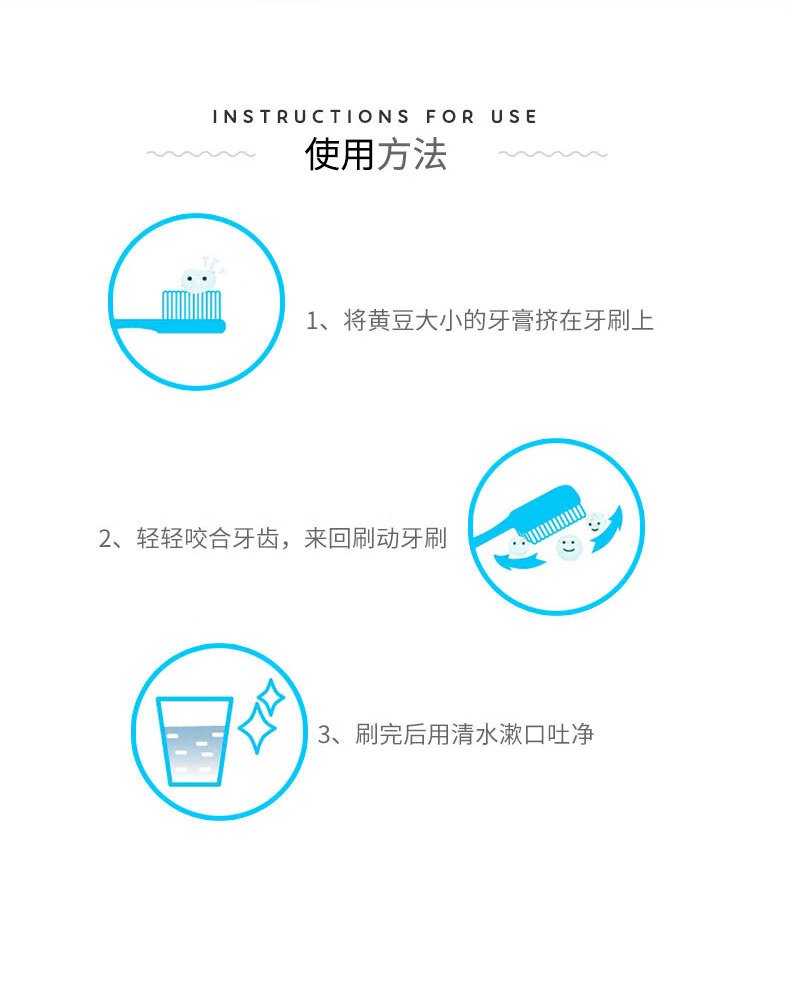 INSTRUCTIONS FOR USE

使用方法

1、将黄豆大小的牙膏挤在牙刷上

2、轻轻咬合牙齿，来回刷动牙刷

3、刷完后用清水漱口吐净