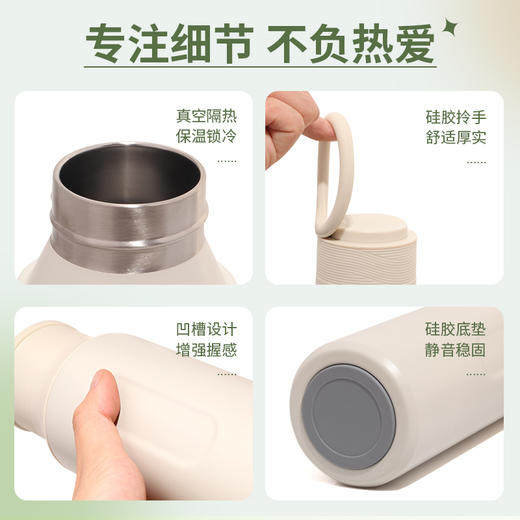 专注细节 不负热爱

真空隔热
保温锁冷
......

硅胶拎手
舒适厚实
......

凹槽设计
增强握感
......

硅胶底垫
静音稳固
......