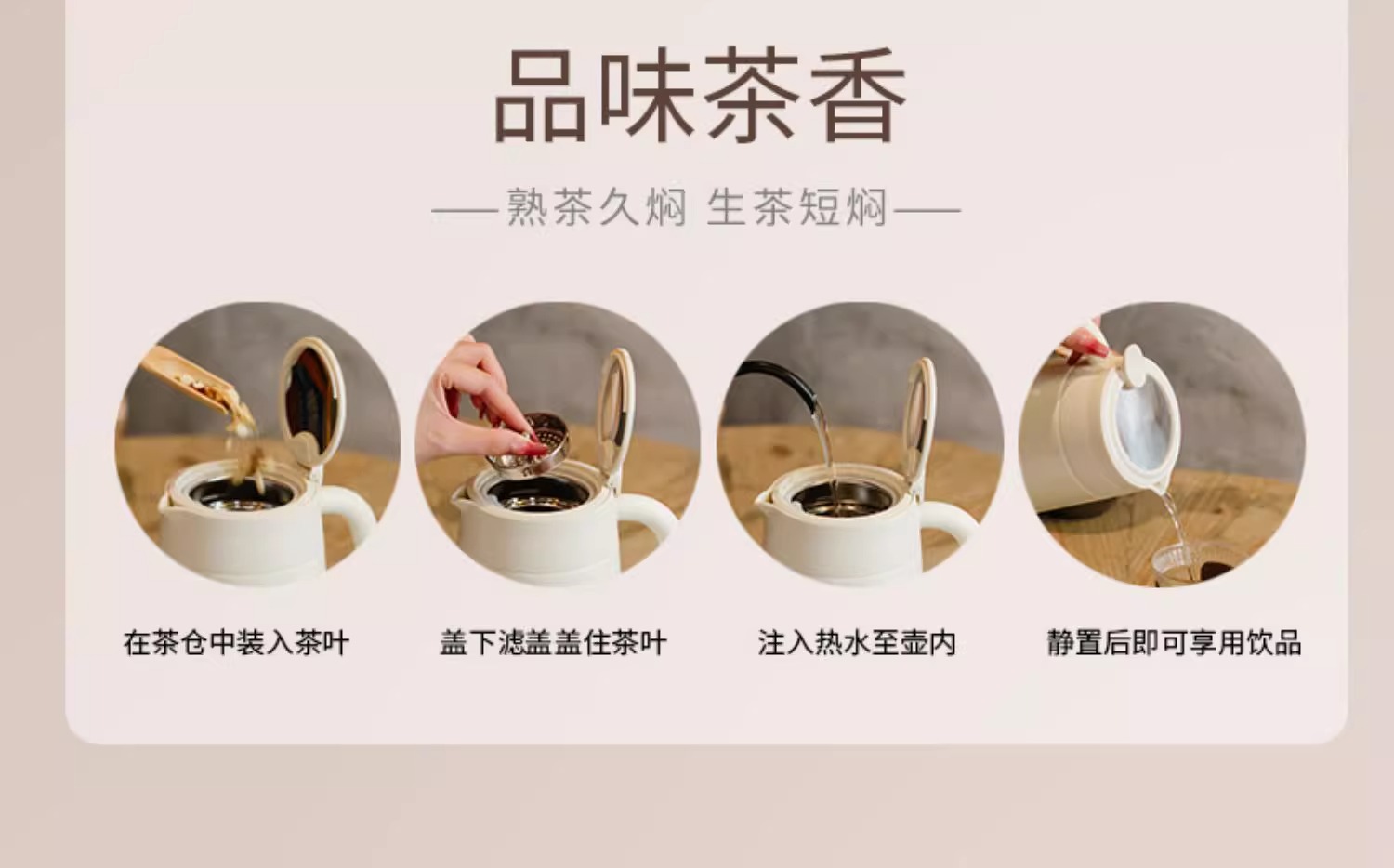 品味茶香

——熟茶久焖 生茶短焖——

在茶仓中装入茶叶

盖下滤盖盖住茶叶

注入热水至壶内

静置后即可享用饮品