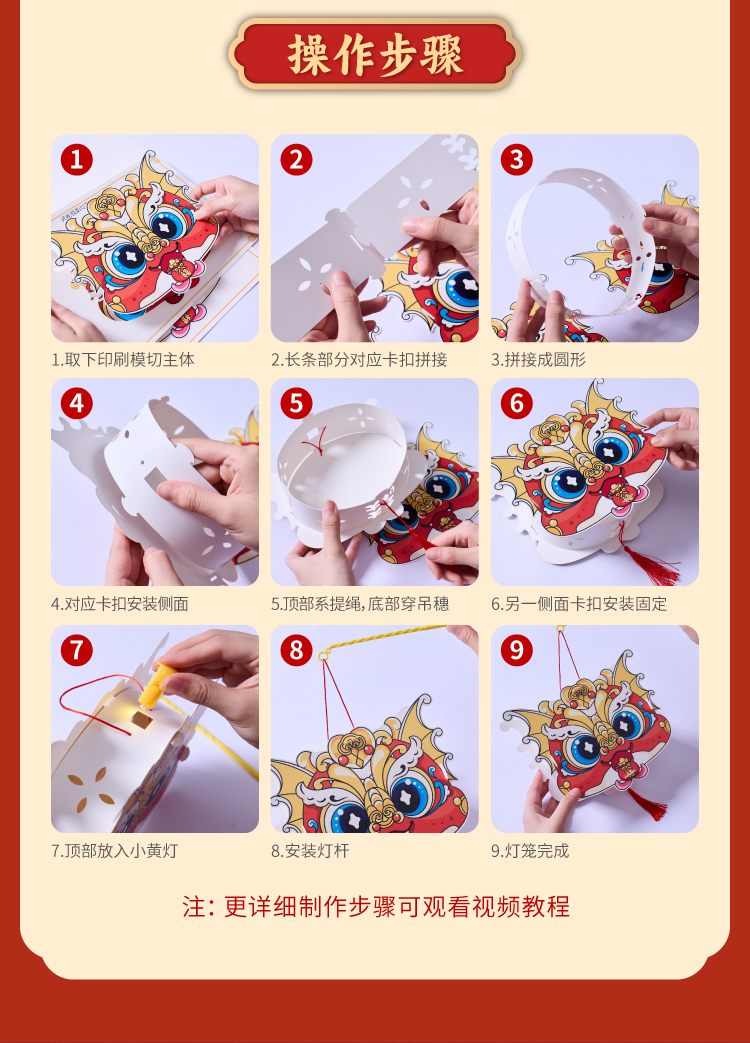 操作步骤

1

1.取下印刷模切主体

2

2.长条部分对应卡扣拼接

3

3.拼接成圆形

4

4.对应卡扣安装侧面

5

5.顶部系提绳,底部穿吊穗

6

6.另一侧面卡扣安装固定

7

7.顶部放入小黄灯

8

8.安装灯杆

9

9.灯笼完成

注: 更详细制作步骤可观看视频教程