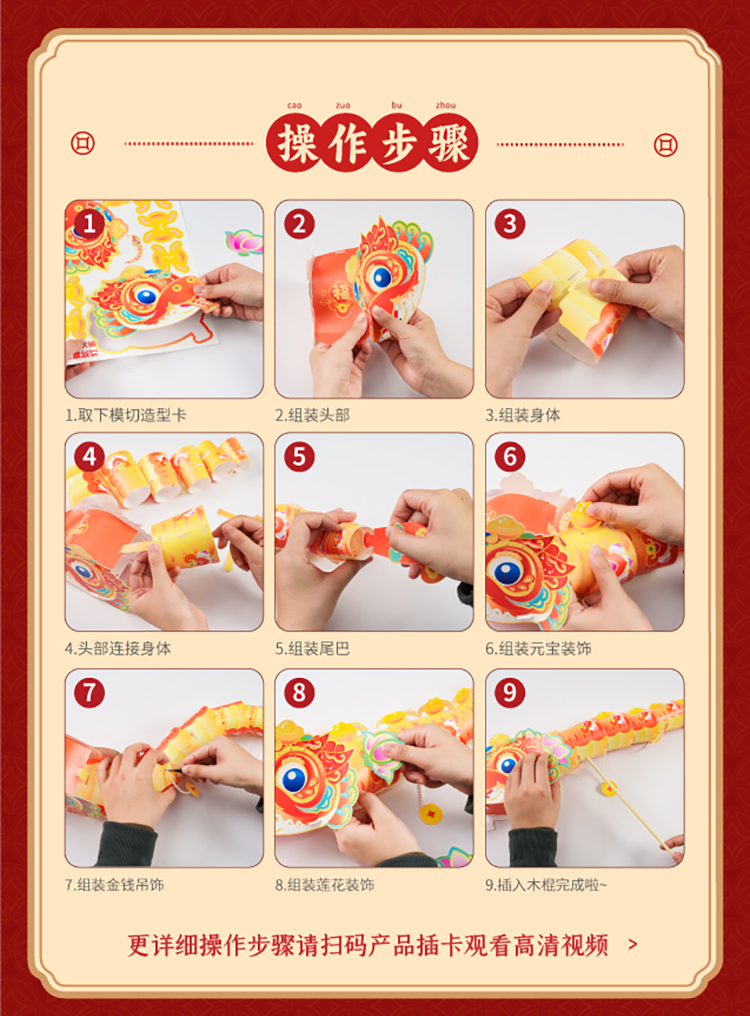 cao zuo bu zhou
操作步骤

1
1.取下模切造型卡

2
2.组装头部

3
3.组装身体

4
4.头部连接身体

5
5.组装尾巴

6
6.组装元宝装饰

7
7.组装金钱吊饰

8
8.组装莲花装饰

9
9.插入木棍完成啦~

更详细操作步骤请扫码产品插卡观看高清视频 >