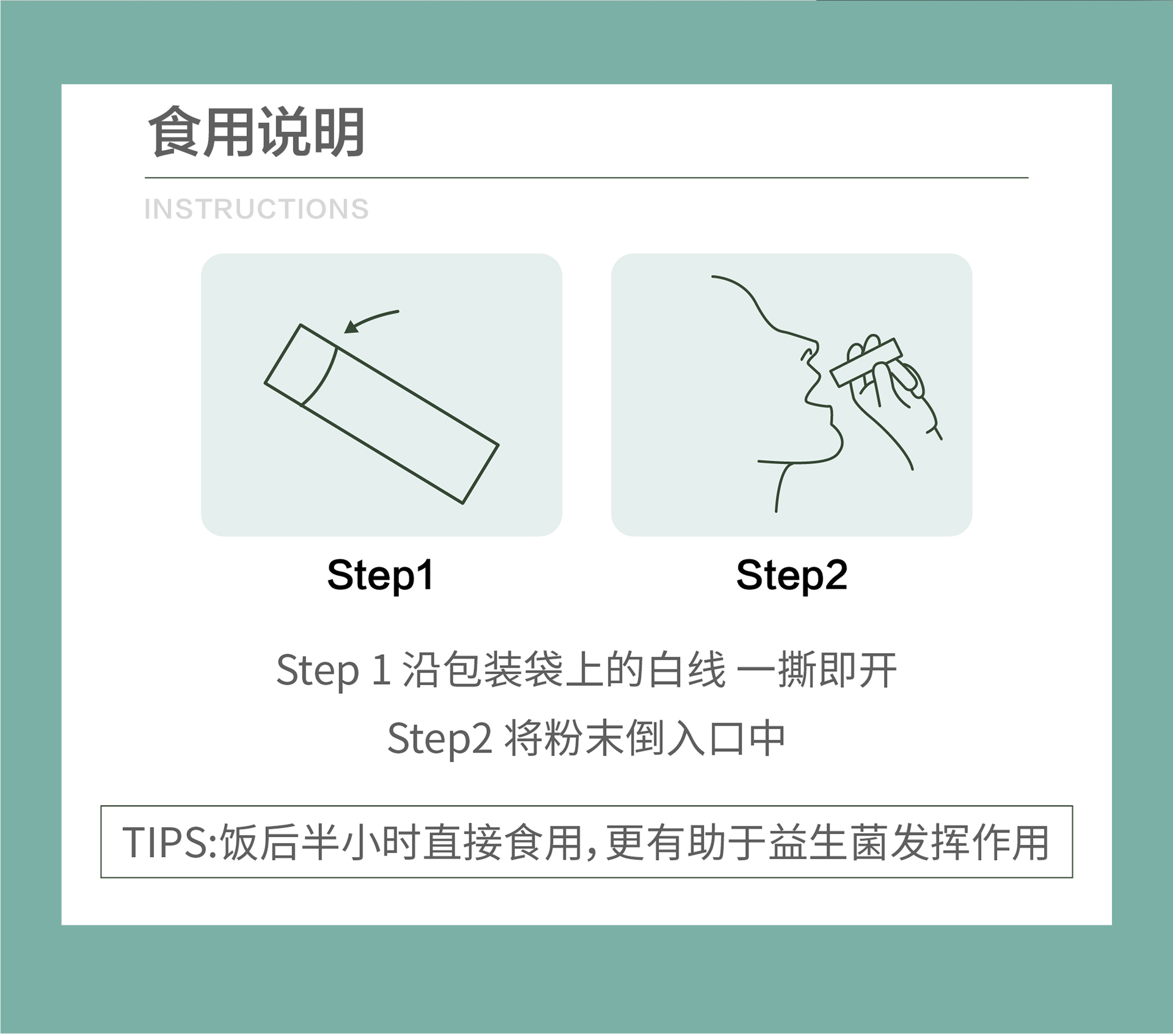 食用说明

INSTRUCTIONS

Step1

Step2

Step 1 沿包装袋上的白线 一撕即开

Step2 将粉末倒入口中

TIPS:饭后半小时直接食用,更有助于益生菌发挥作用