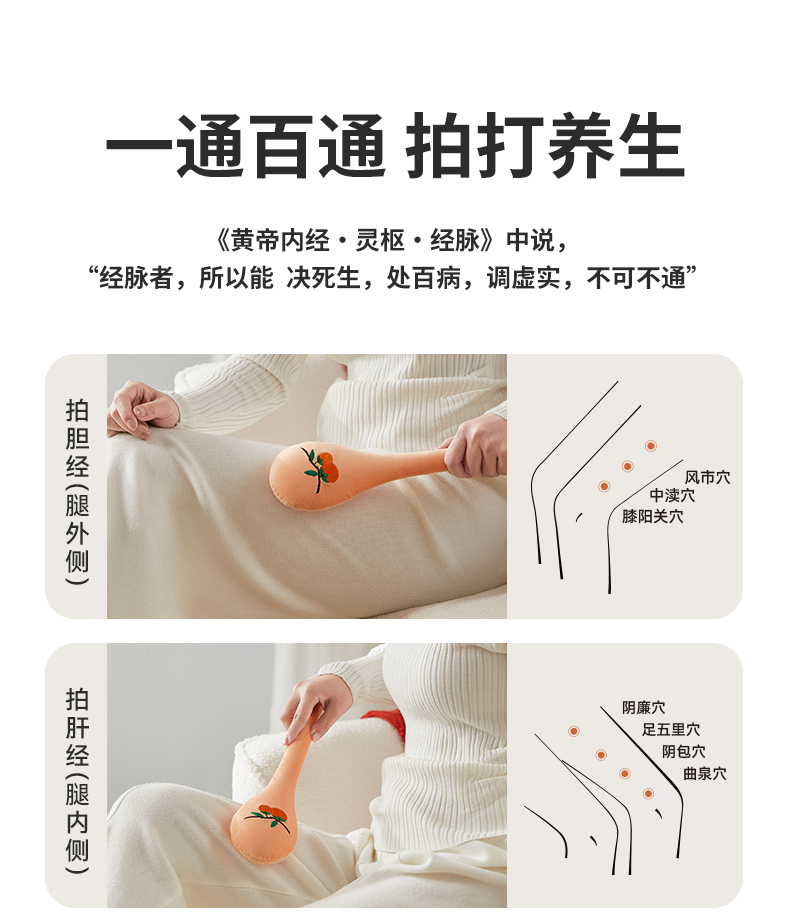 一通百通 拍打养生

《黄帝内经·灵枢·经脉》中说，
“经脉者，所以能 决死生，处百病，调虚实，不可不通”

拍胆经(腿外侧)

风市穴
中渎穴
膝阳关穴

拍肝经(腿内侧)

阴廉穴
足五里穴
阴包穴
曲泉穴