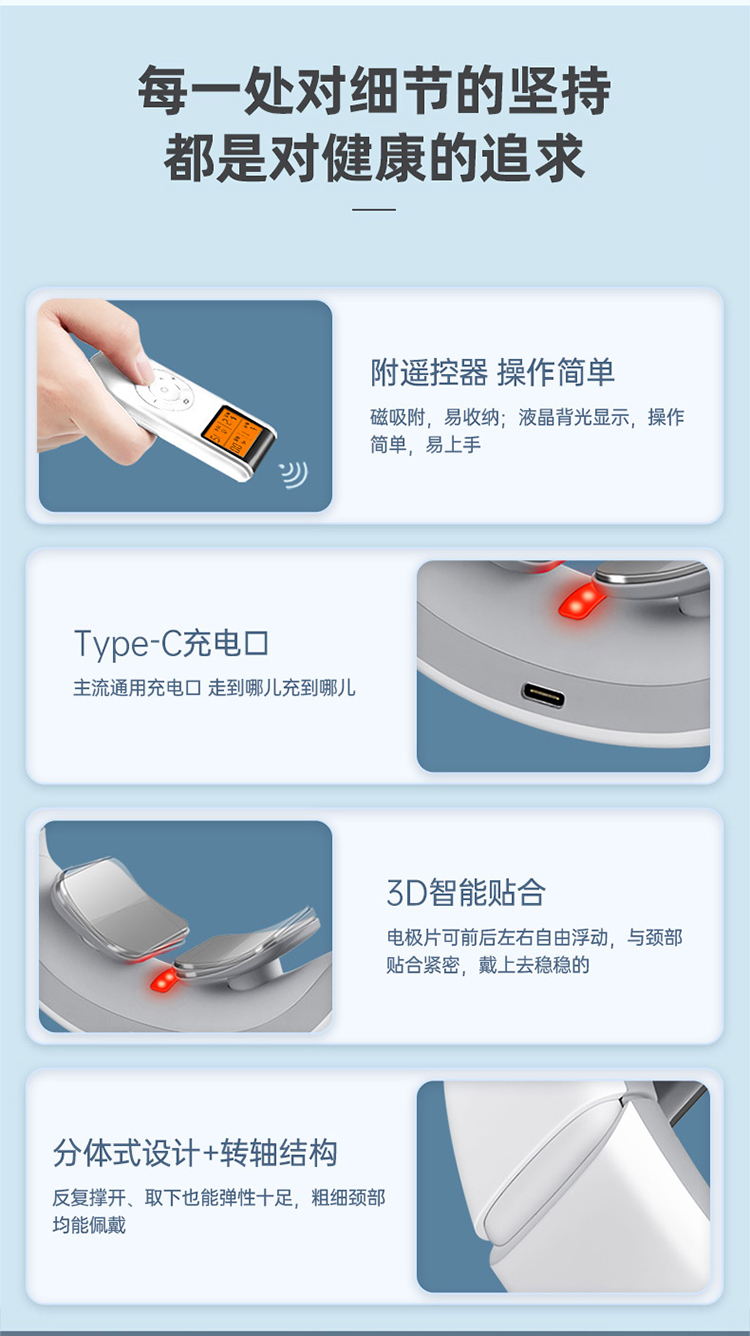 每一处对细节的坚持
都是对健康的追求

附遥控器 操作简单

磁吸附，易收纳；液晶背光显示，操作简单，易上手

Type-C充电口

主流通用充电口 走到哪儿充到哪儿

3D智能贴合

电极片可前后左右自由浮动，与颈部贴合紧密，戴上去稳稳的

分体式设计+转轴结构

反复撑开、取下也能弹性十足，粗细颈部均能佩戴