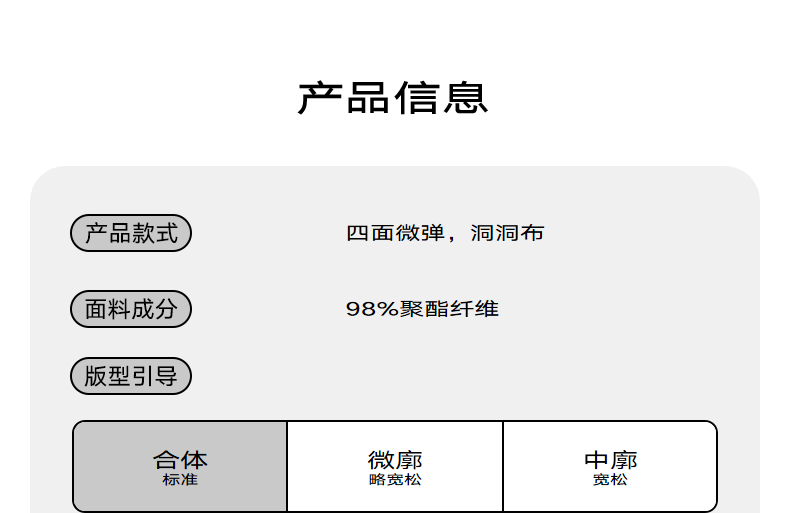 产品信息

产品款式 四面微弹，洞洞布

面料成分 98%聚酯纤维

版型引导

| 合体 标准 | 微廓 略宽松 | 中廓 宽松 |
|---|---|---|