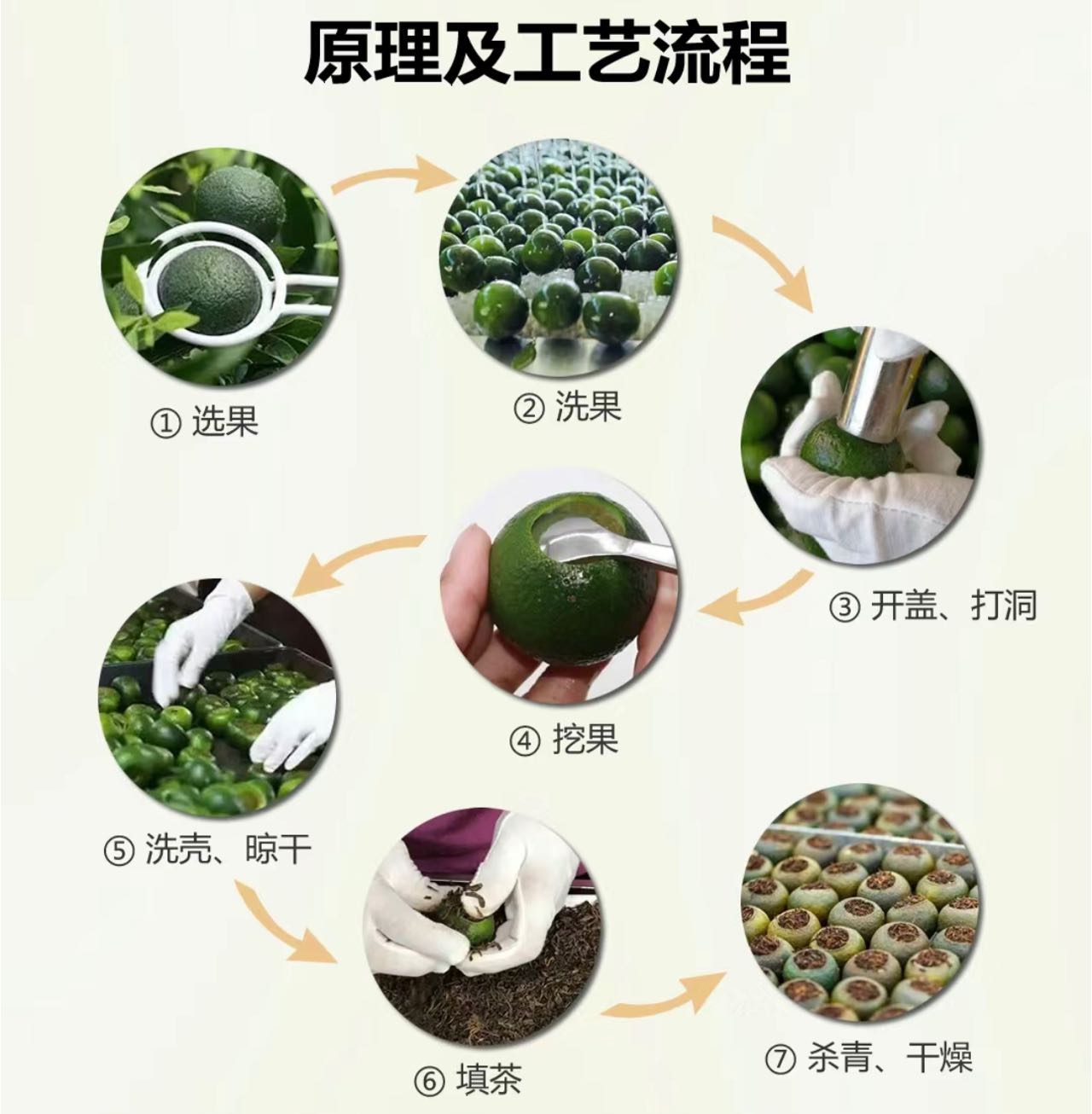 原理及工艺流程

① 选果

② 洗果

③ 开盖、打洞

④ 挖果

⑤ 洗壳、晾干

⑥ 填茶

⑦ 杀青、干燥