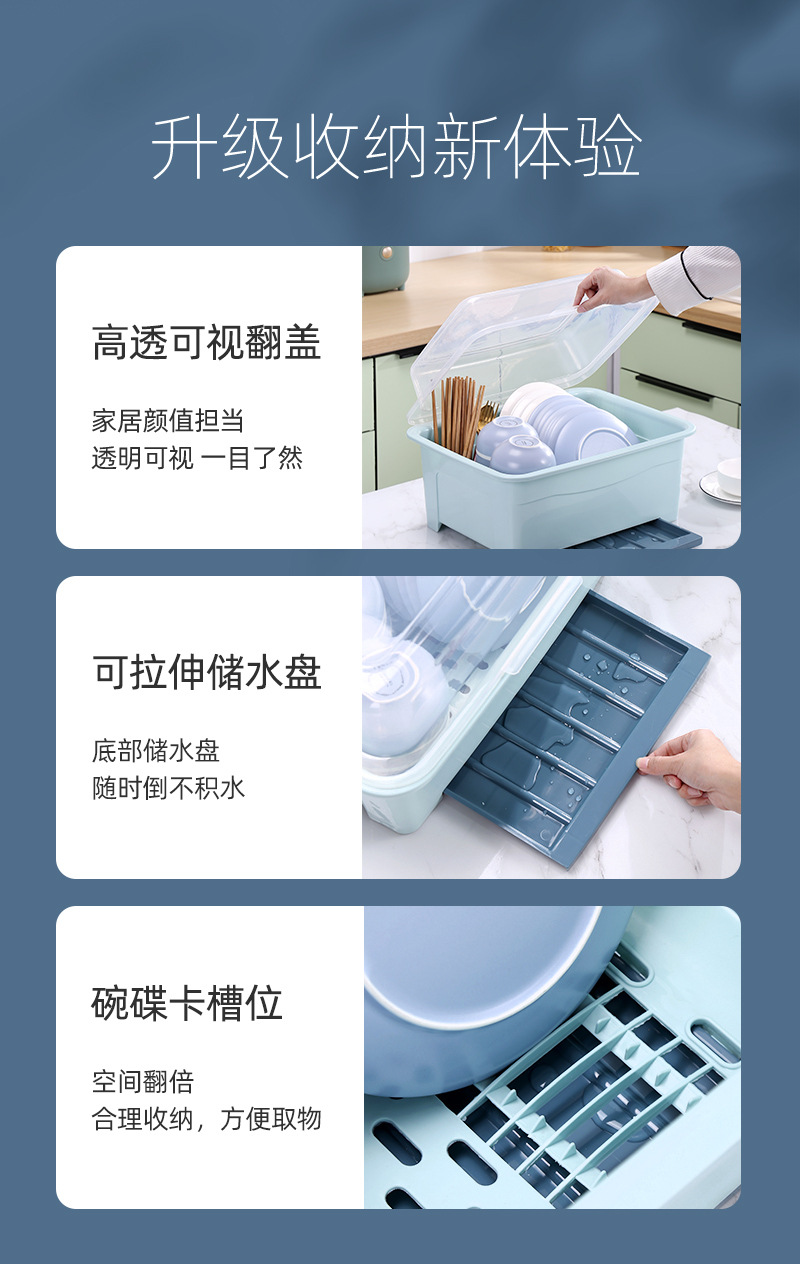 升级收纳新体验

高透可视翻盖

家居颜值担当
透明可视 一目了然

可拉伸储水盘

底部储水盘
随时倒不积水

碗碟卡槽位

空间翻倍
合理收纳，方便取物