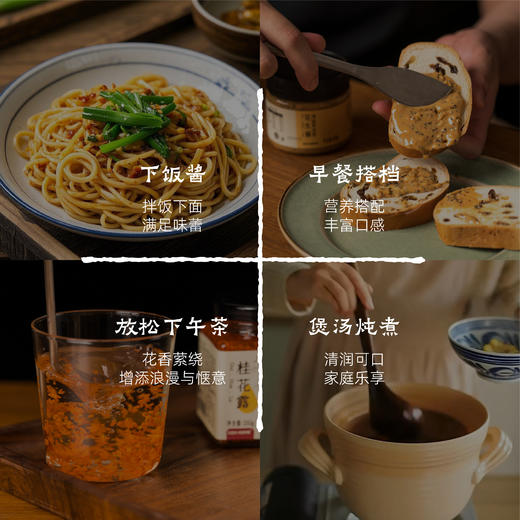 下饭酱

拌饭下面
满足味蕾

早餐搭档

营养搭配
丰富口感

放松下午茶

花香萦绕
增添浪漫与惬意

桂花露

煲汤炖煮

清润可口
家庭乐享