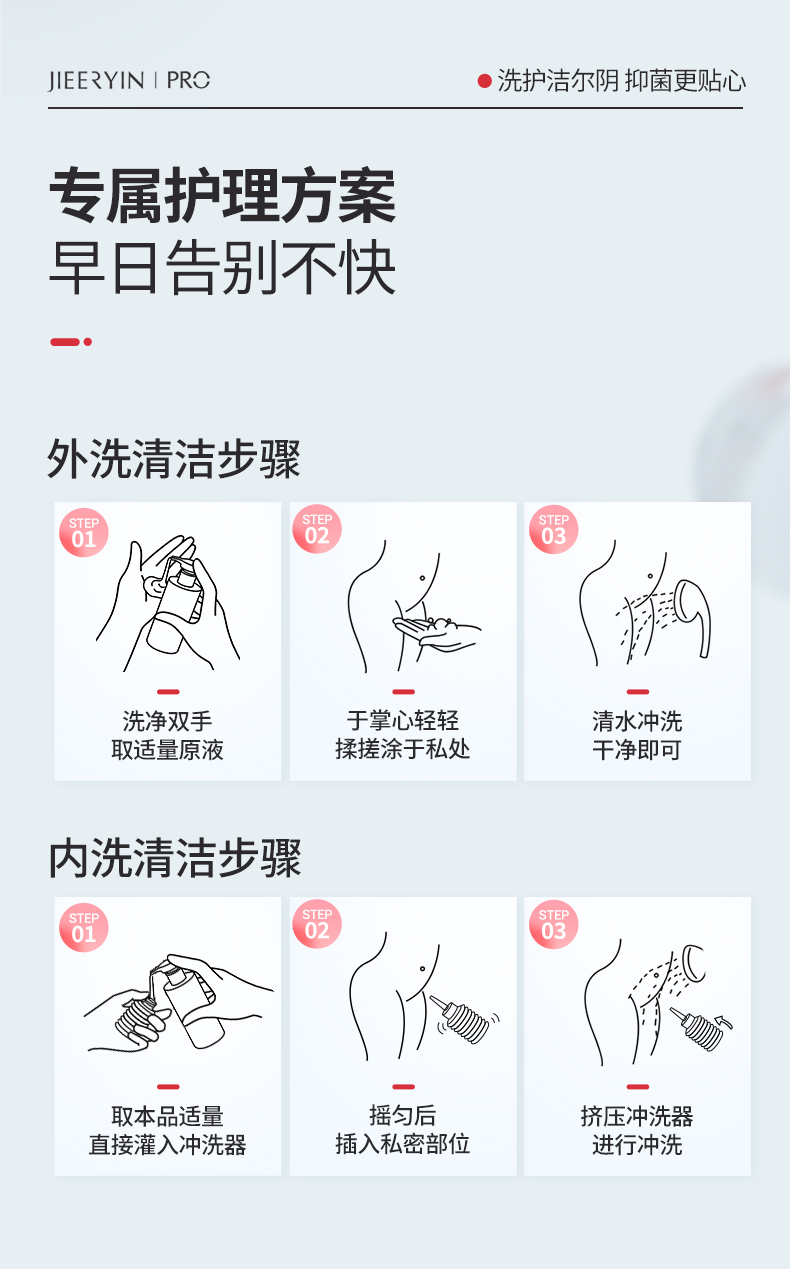 JIEERYIN | PRO

洗护洁尔阴 抑菌更贴心

专属护理方案
早日告别不快

外洗清洁步骤

STEP 01
洗净双手
取适量原液

STEP 02
于掌心轻轻
揉搓涂于私处

STEP 03
清水冲洗
干净即可

内洗清洁步骤

STEP 01
取本品适量
直接灌入冲洗器

STEP 02
摇匀后
插入私密部位

STEP 03
挤压冲洗器
进行冲洗