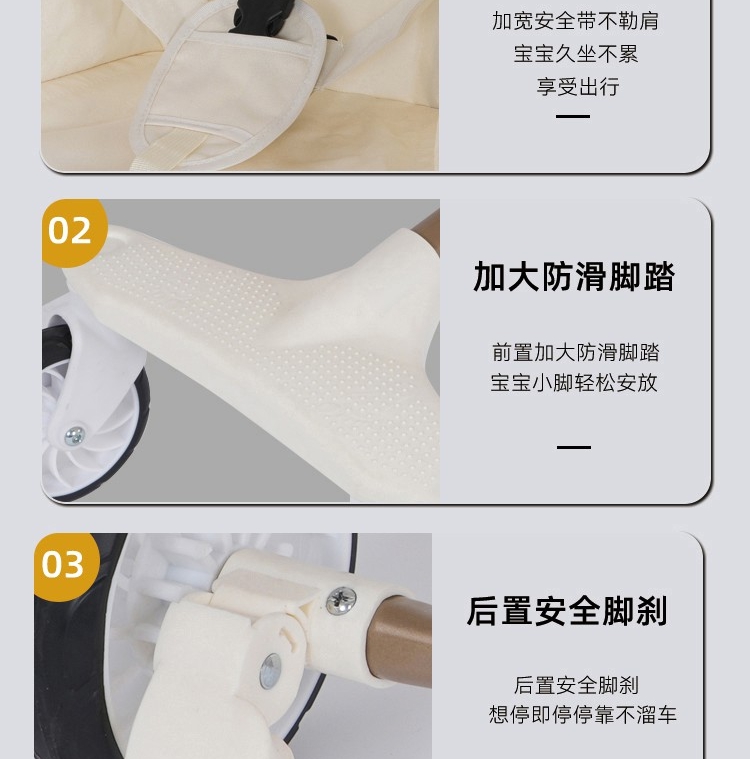 加宽安全带不勒肩
宝宝久坐不累
享受出行

02

加大防滑脚踏

前置加大防滑脚踏
宝宝小脚轻松安放

03

后置安全脚刹

后置安全脚刹
想停即停停靠不溜车