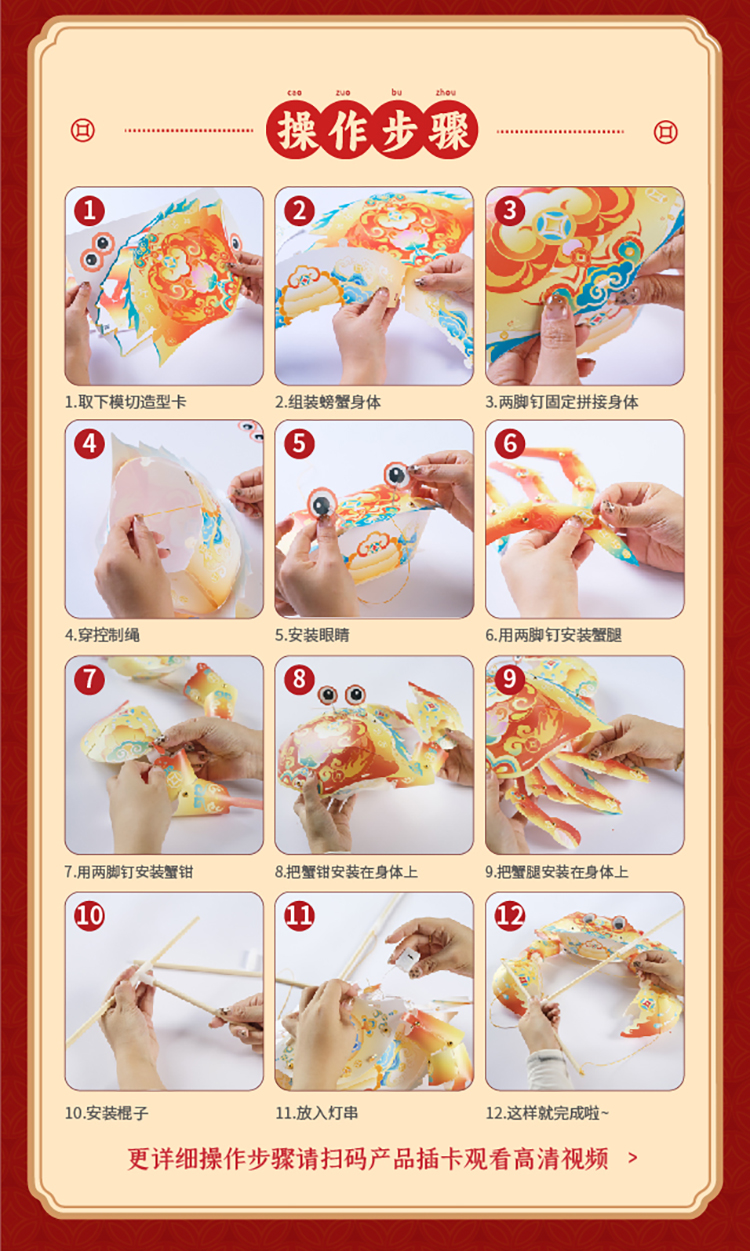 cao zuo bu zhou
操作步骤

1
1.取下模切造型卡

2
2.组装螃蟹身体

3
3.两脚钉固定拼接身体

4
4.穿控制绳

5
5.安装眼睛

6
6.用两脚钉安装蟹腿

7
7.用两脚钉安装蟹钳

8
8.把蟹钳安装在身体上

9
9.把蟹腿安装在身体上

10
10.安装棍子

11
11.放入灯串

12
12.这样就完成啦~

更详细操作步骤请扫码产品插卡观看高清视频 >