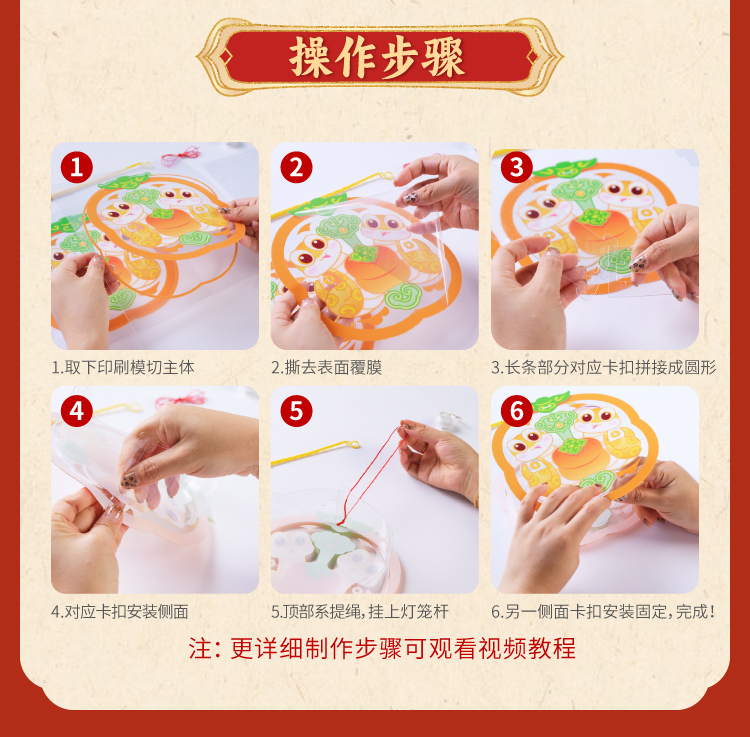 操作步骤

1

1.取下印刷模切主体

2

2.撕去表面覆膜

3

3.长条部分对应卡扣拼接成圆形

4

4.对应卡扣安装侧面

5

5.顶部系提绳，挂上灯笼杆

6

6.另一侧面卡扣安装固定，完成！

注：更详细制作步骤可观看视频教程