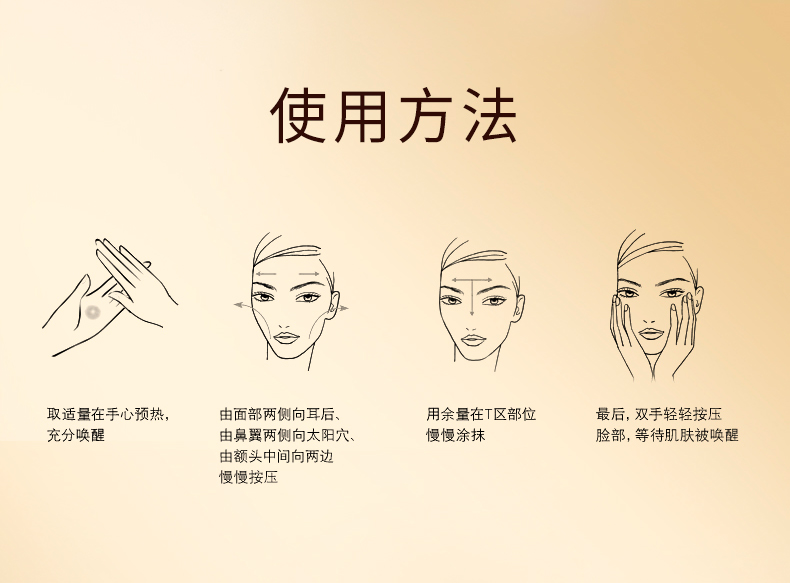 使用方法

取适量在手心预热，充分唤醒

由面部两侧向耳后、由鼻翼两侧向太阳穴、由额头中间向两边慢慢按压

用余量在T区部位慢慢涂抹

最后，双手轻轻按压脸部，等待肌肤被唤醒