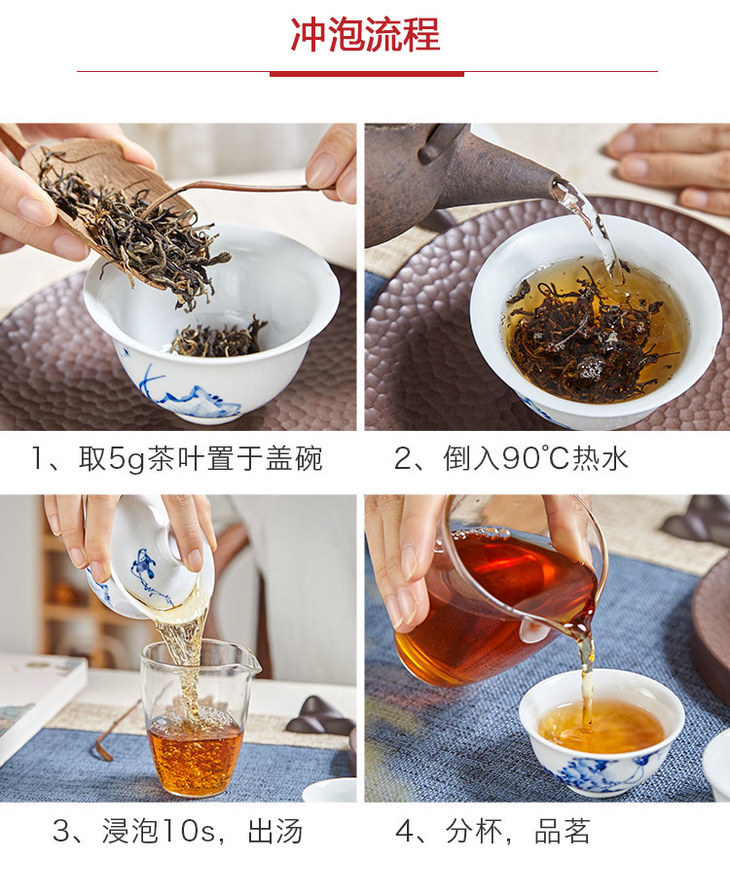 冲泡流程

1、取5g茶叶置于盖碗

2、倒入90℃热水

3、浸泡10s，出汤

4、分杯，品茗