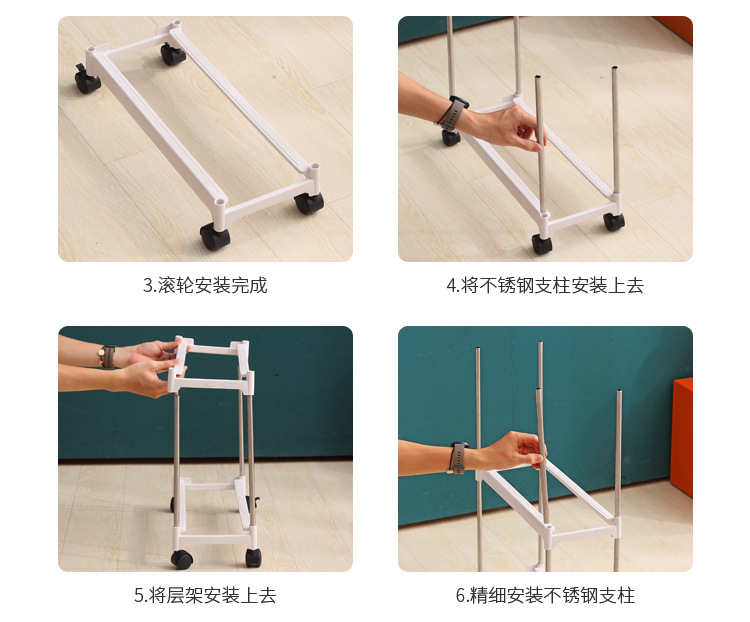 3.滚轮安装完成

4.将不锈钢支柱安装上去

5.将层架安装上去

6.精细安装不锈钢支柱