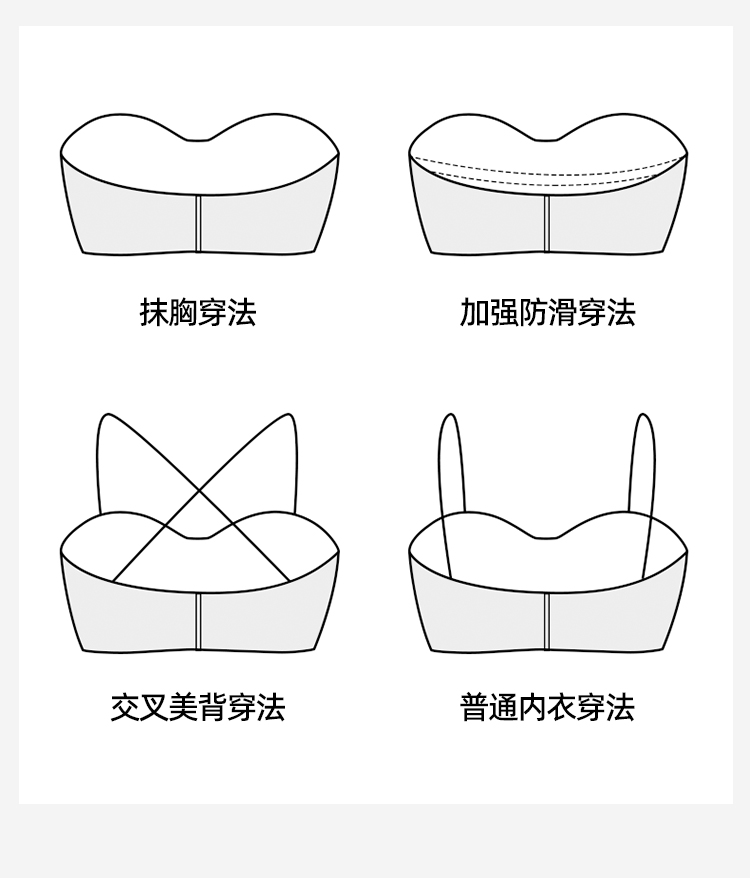 抹胸穿法

加强防滑穿法

交叉美背穿法

普通内衣穿法