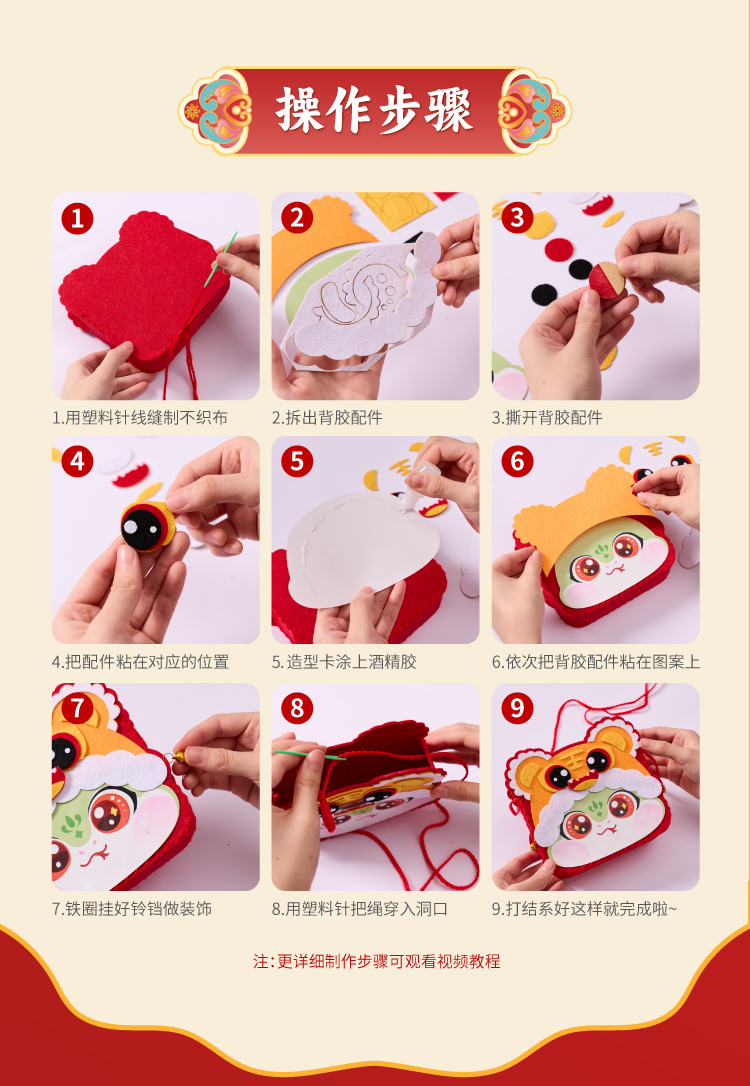 操作步骤

1
1.用塑料针线缝制不织布

2
2.拆出背胶配件

3
3.撕开背胶配件

4
4.把配件粘在对应的位置

5
5.造型卡涂上酒精胶

6
6.依次把背胶配件粘在图案上

7
7.铁圈挂好铃铛做装饰

8
8.用塑料针把绳穿入洞口

9
9.打结系好这样就完成啦~

注：更详细制作步骤可观看视频教程