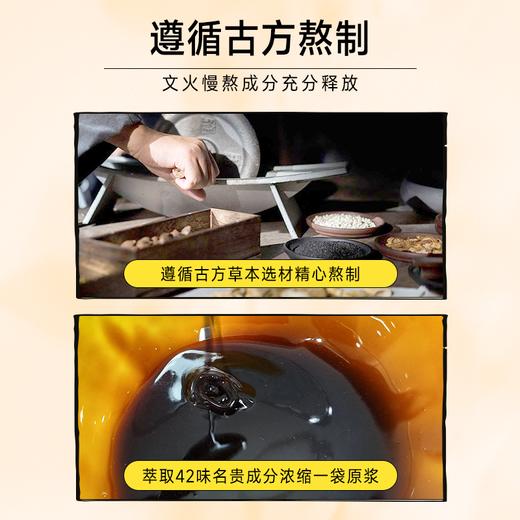 遵循古方熬制

文火慢熬成分充分释放

遵循古方草本选材精心熬制

萃取42味名贵成分浓缩一袋原浆